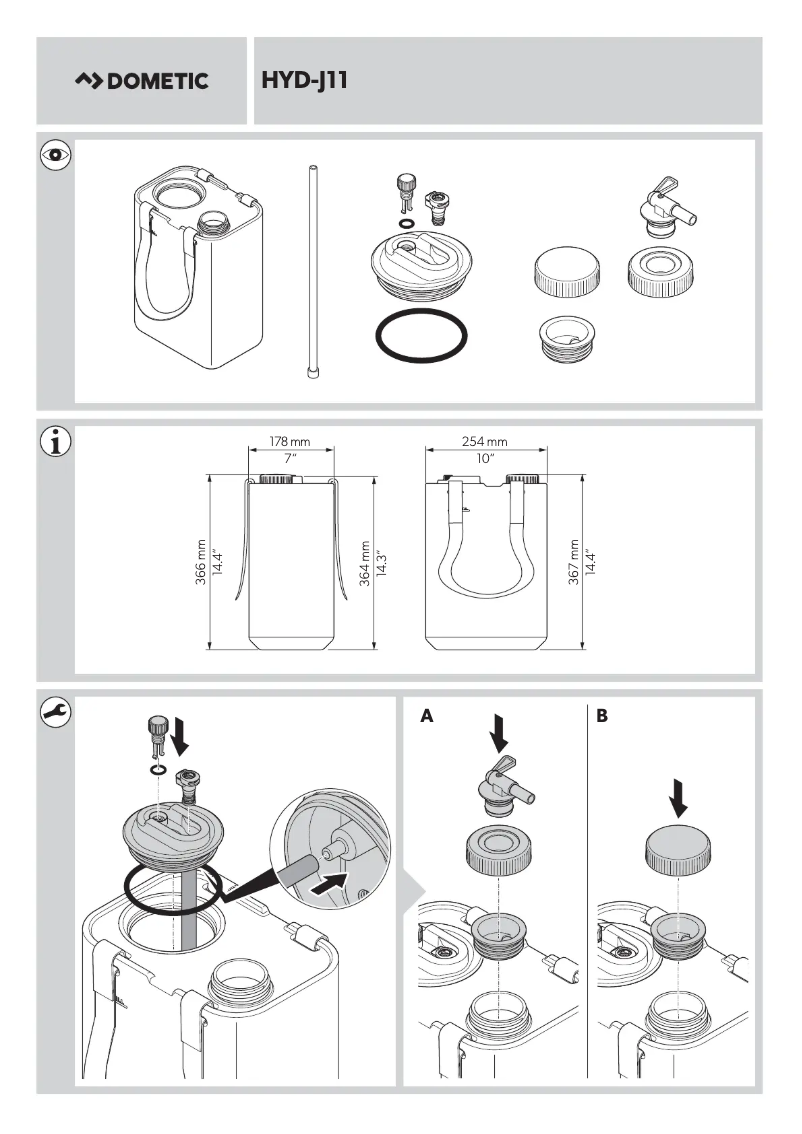 DOMETIC

HYD-J11

178 mm
7"

366 mm
14.4"

364 mm
14.3"

254 mm
10"

367 mm
14.4"

A

B