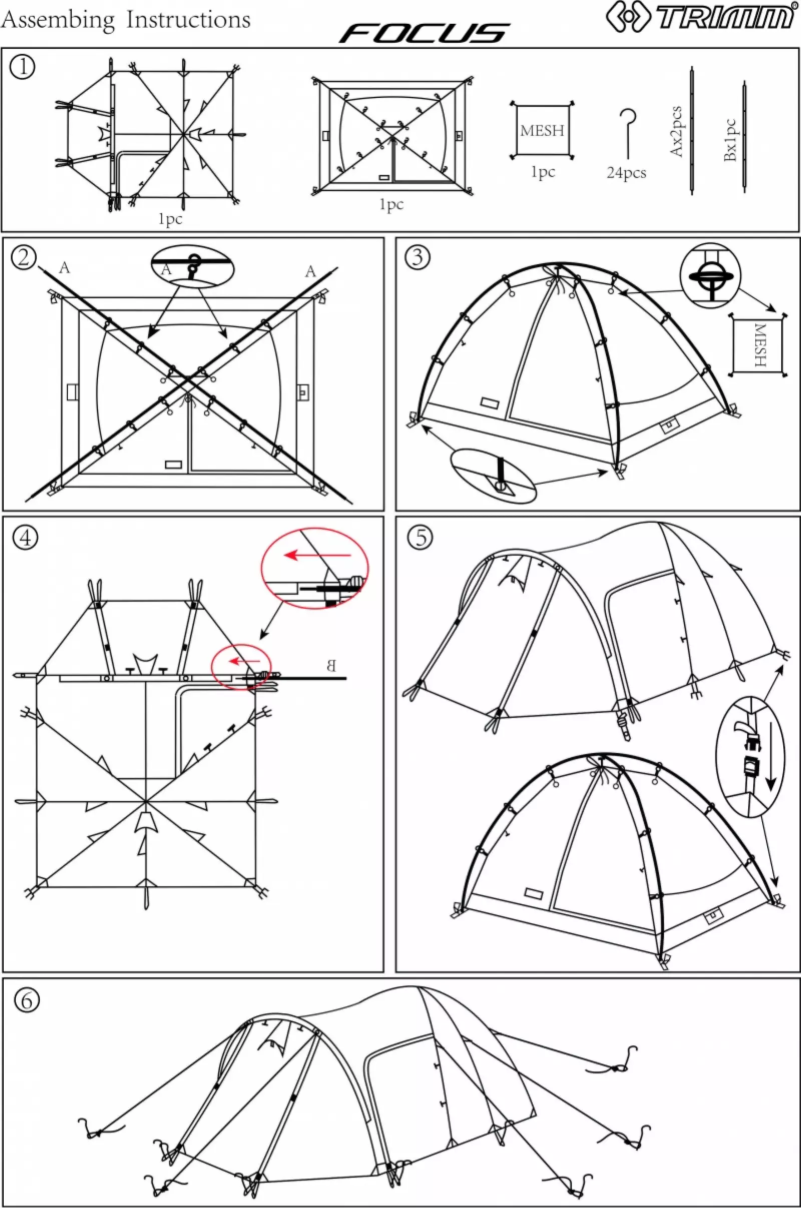 Assembing Instructions

FOCUS

TRIMM®

①

1pc

1pc

MESH

1pc

24pcs

Ax2pcs

Bx1pc

②

A

A

A

③

MESH

④

B

⑤

⑥