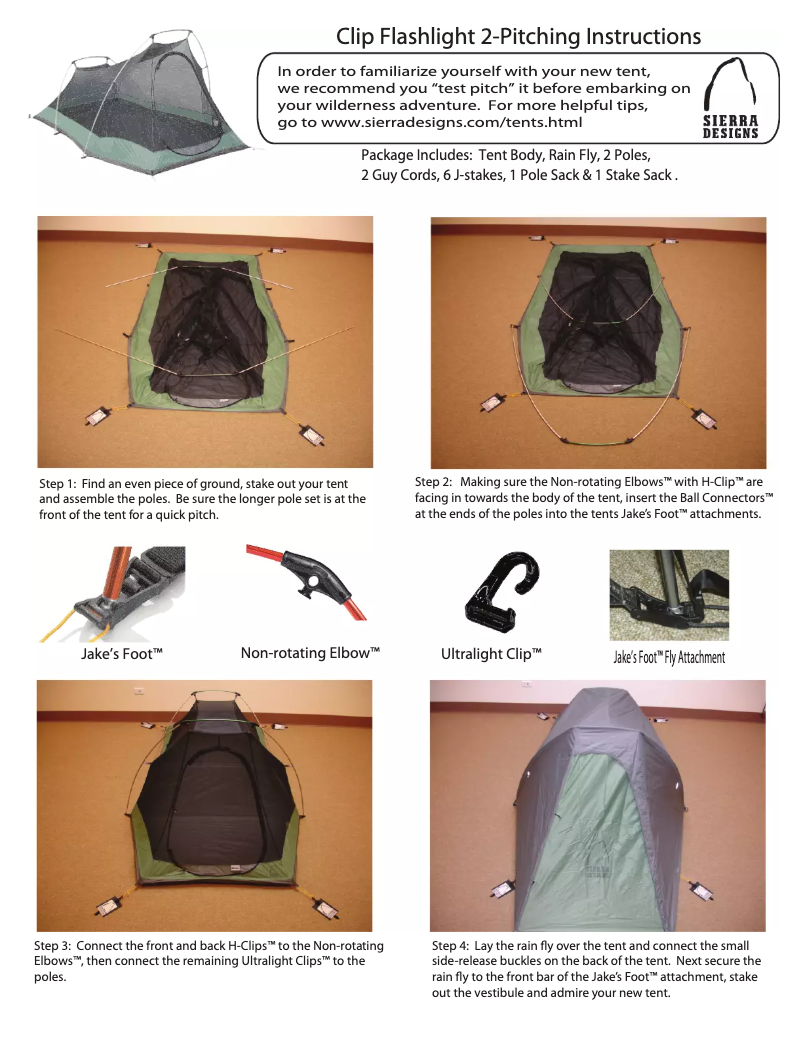 Clip Flashlight 2-Pitching Instructions

In order to familiarize yourself with your new tent, we recommend you "test pitch" it before embarking on your wilderness adventure. For more helpful tips, go to www.sierradesigns.com/tents.html

SIERRA DESIGNS

Package Includes: Tent Body, Rain Fly, 2 Poles, 2 Guy Cords, 6 J-stakes, 1 Pole Sack & 1 Stake Sack .

Step 1: Find an even piece of ground, stake out your tent and assemble the poles. Be sure the longer pole set is at the front of the tent for a quick pitch.

Step 2: Making sure the Non-rotating Elbows™ with H-Clip™ are facing in towards the body of the tent, insert the Ball Connectors™ at the ends of the poles into the tents Jake's Foot™ attachments.

Jake's Foot™

Non-rotating Elbow™

Ultralight Clip™

Jake's Foot™ Fly Attachment

Step 3: Connect the front and back H-Clips™ to the Non-rotating Elbows™, then connect the remaining Ultralight Clips™ to the poles.

Step 4: Lay the rain fly over the tent and connect the small side-release buckles on the back of the tent. Next secure the rain fly to the front bar of the Jake's Foot™ attachment, stake out the vestibule and admire your new tent.