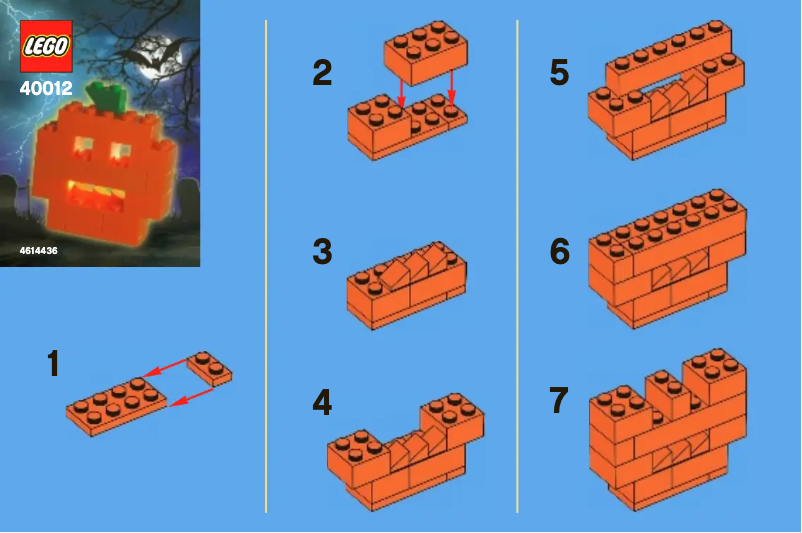 LEGO
40012
4614436

1

2

3

4

5

6

7