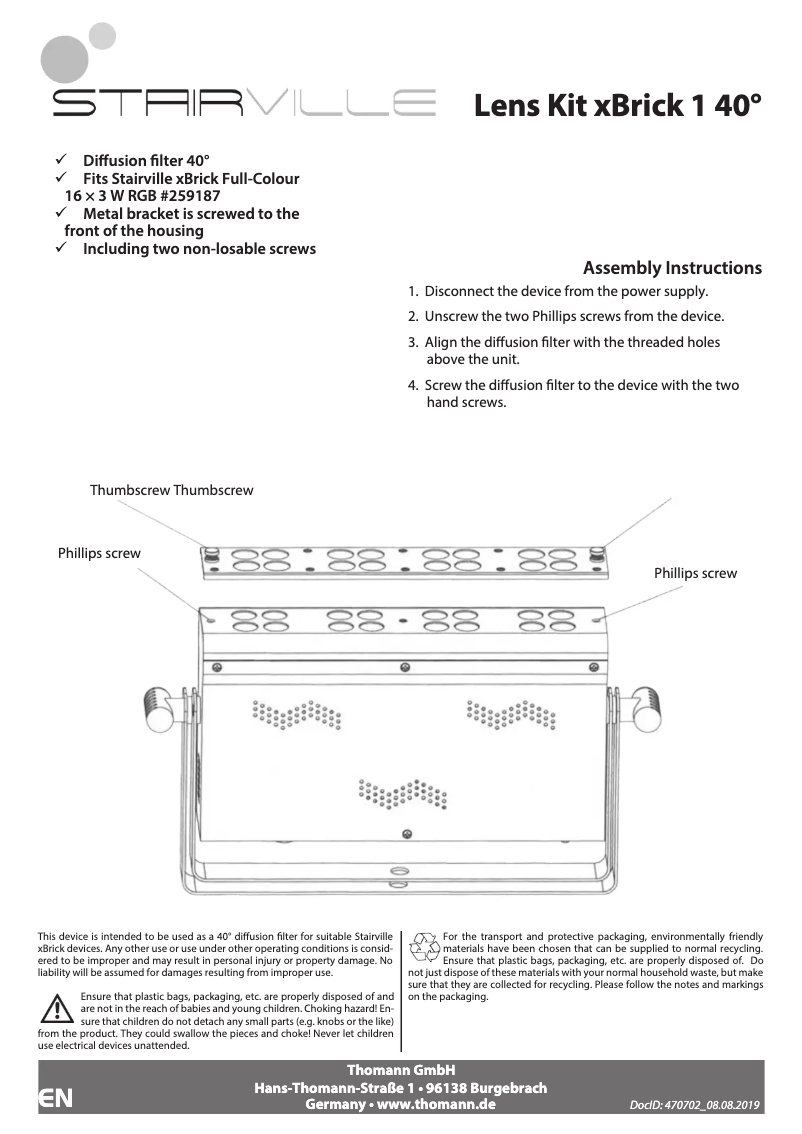 STAIRVILLE

Lens Kit xBrick 1 40°

✓ Diffusion filter 40°
✓ Fits Stairville xBrick Full-Colour 16 × 3 W RGB #259187
✓ Metal bracket is screwed to the front of the housing
✓ Including two non-losable screws

Assembly Instructions

1. Disconnect the device from the power supply.

2. Unscrew the two Phillips screws from the device.

3. Align the diffusion filter with the threaded holes above the unit.

4. Screw the diffusion filter to the device with the two hand screws.

Thumbscrew Thumbscrew

Phillips screw

Phillips screw

This device is intended to be used as a 40° diffusion filter for suitable Stairville xBrick devices. Any other use or use under other operating conditions is considered to be improper and may result in personal injury or property damage. No liability will be assumed for damages resulting from improper use.

Ensure that plastic bags, packaging, etc. are properly disposed of and are not in the reach of babies and young children. Choking hazard! Ensure that children do not detach any small parts (e.g. knobs or the like) from the product. They could swallow the pieces and choke! Never let children use electrical devices unattended.

For the transport and protective packaging, environmentally friendly materials have been chosen that can be supplied to normal recycling. Ensure that plastic bags, packaging, etc. are properly disposed of. Do not just dispose of these materials with your normal household waste, but make sure that they are collected for recycling. Please follow the notes and markings on the packaging.

EN

Thomann GmbH
Hans-Thomann-Straße 1 • 96138 Burgebrach
Germany • www.thomann.de

DocID: 470702_08.08.2019