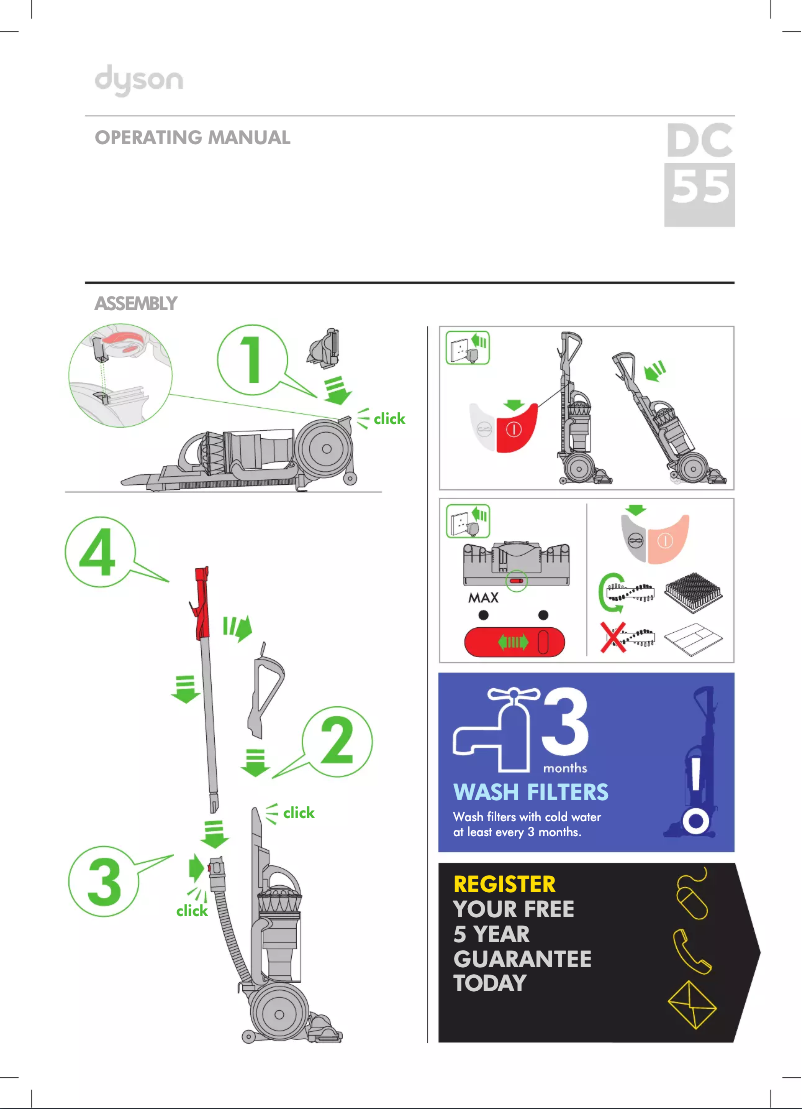 dyson

OPERATING MANUAL

DC
55

ASSEMBLY

1

click

4

2

click

3

click

MAX

3
months

WASH FILTERS

Wash filters with cold water at least every 3 months.

REGISTER
YOUR FREE
5 YEAR
GUARANTEE
TODAY