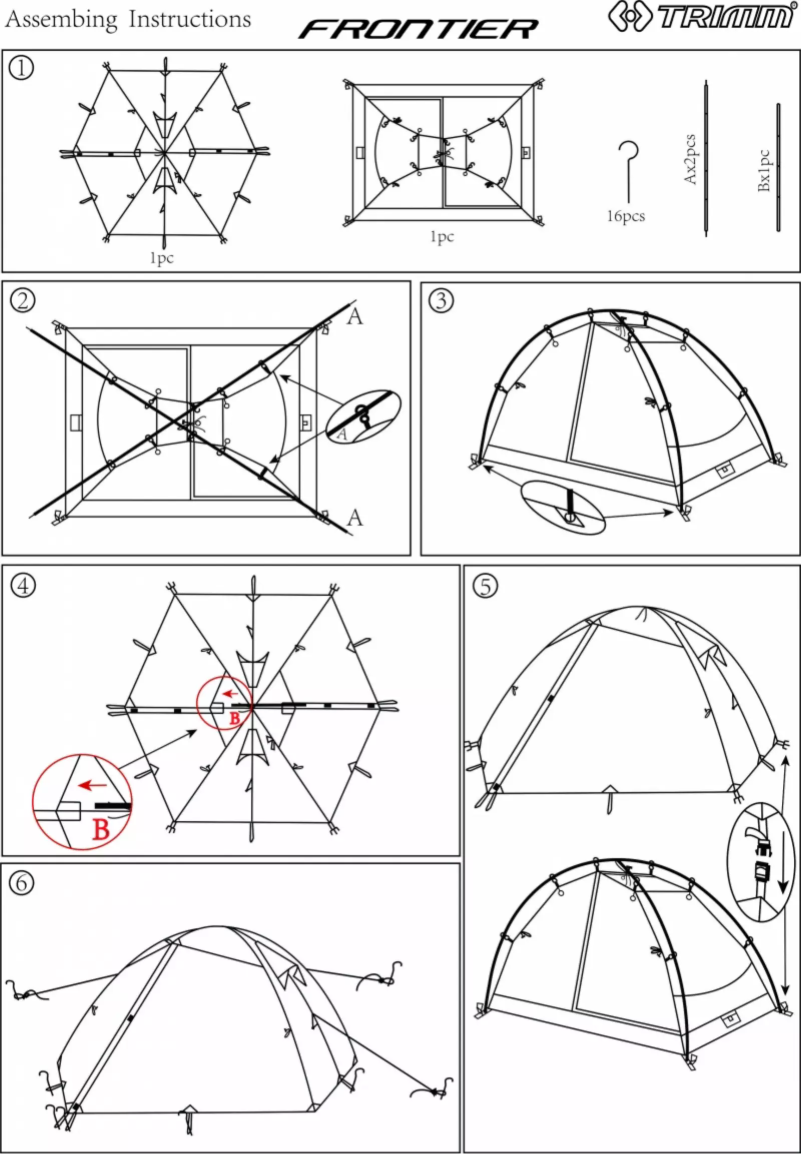 Assembing Instructions

FRONTIER

TRIMM®

①

1pc

1pc

16pcs

Ax2pcs

Bx1pc

②

A

A

A

③

④

B

B

⑤

⑥