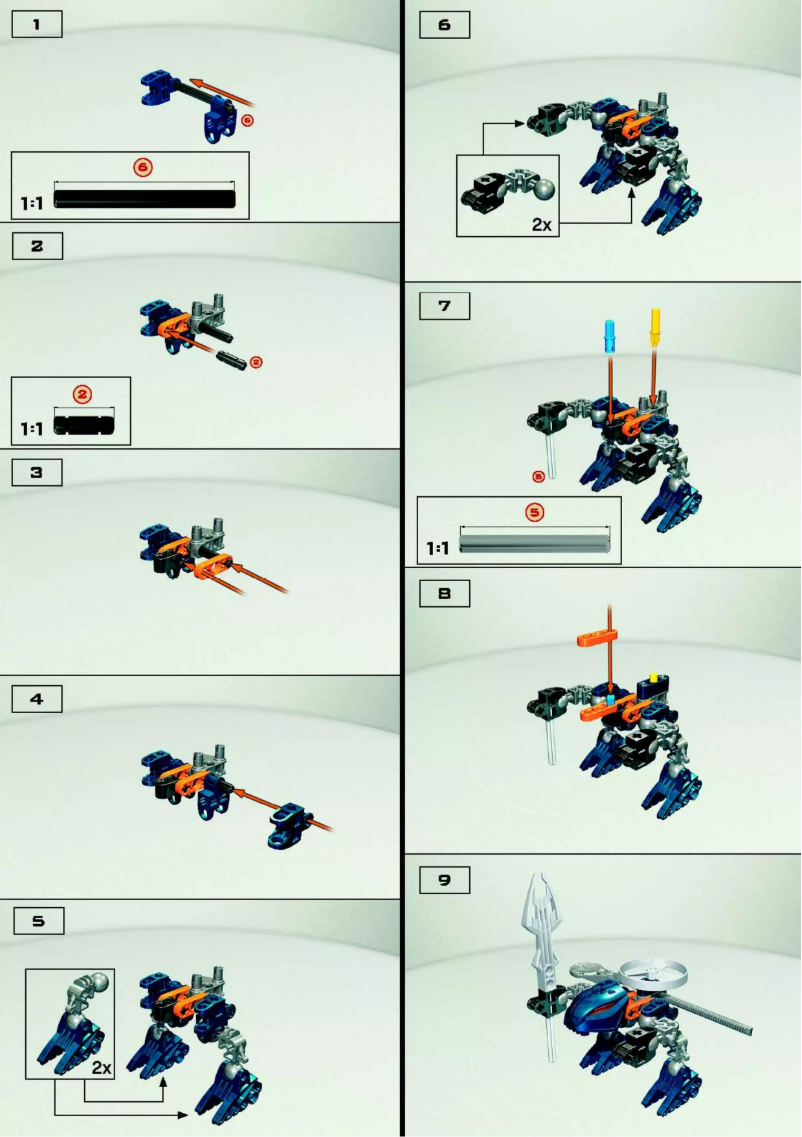 1

6

6

1:1

2

2

2

1:1

3

4

5

2x

6

2x

7

5

5

1:1

8

9