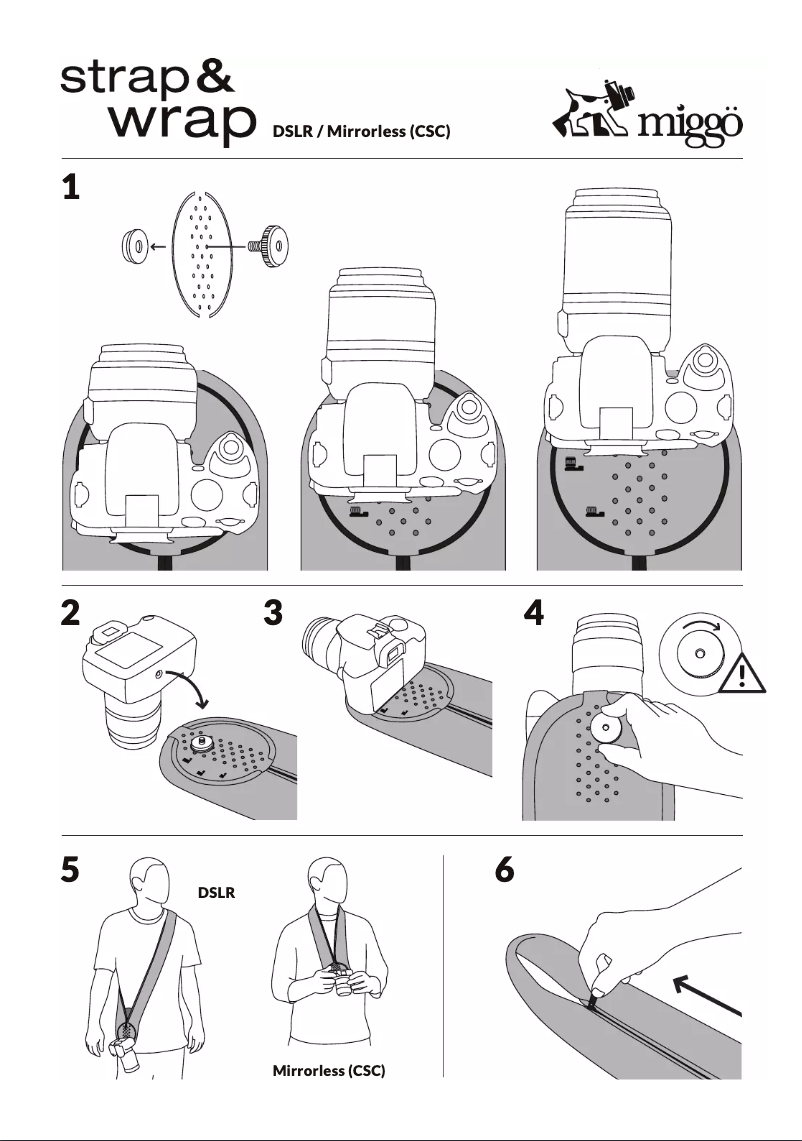 strap & wrap DSLR / Mirrorless (CSC)

miggö

1

2

3

4

5

DSLR

Mirrorless (CSC)

6