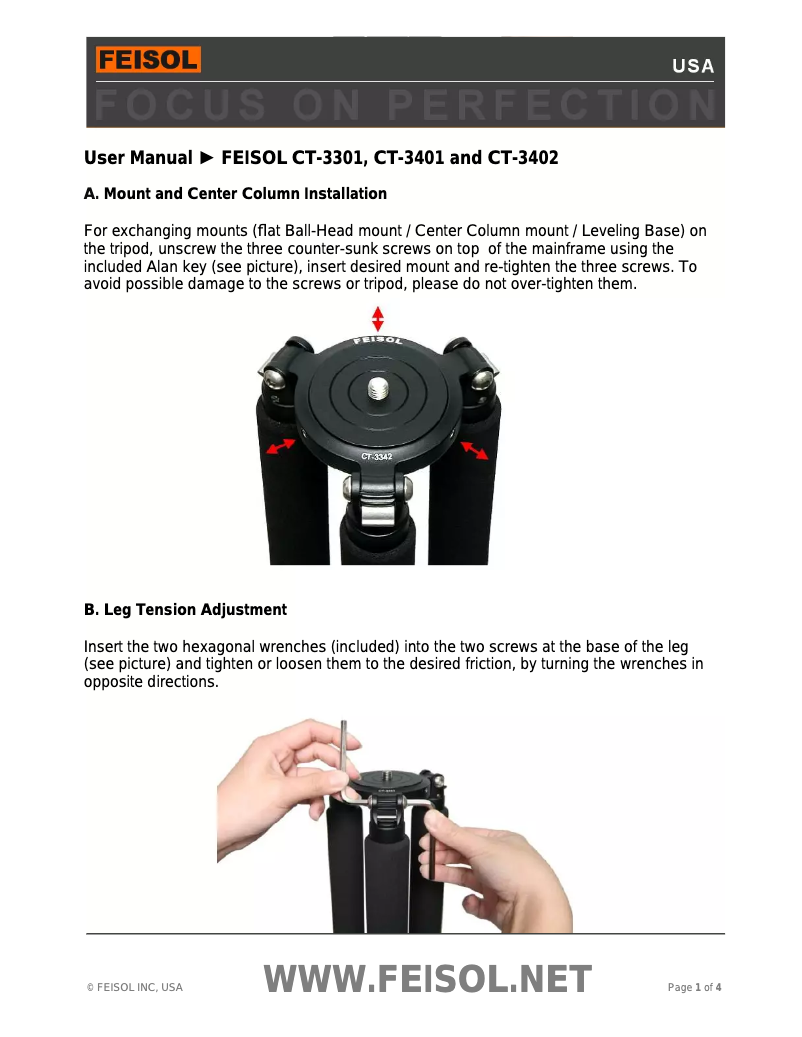 FEISOL

USA

FOCUS ON PERFECTION

User Manual ► FEISOL CT-3301, CT-3401 and CT-3402

A. Mount and Center Column Installation

For exchanging mounts (flat Ball-Head mount / Center Column mount / Leveling Base) on the tripod, unscrew the three counter-sunk screws on top of the mainframe using the included Alan key (see picture), insert desired mount and re-tighten the three screws. To avoid possible damage to the screws or tripod, please do not over-tighten them.

FEISOL

CT-3342

B. Leg Tension Adjustment

Insert the two hexagonal wrenches (included) into the two screws at the base of the leg (see picture) and tighten or loosen them to the desired friction, by turning the wrenches in opposite directions.

© FEISOL INC, USA

WWW.FEISOL.NET

Page 1 of 4