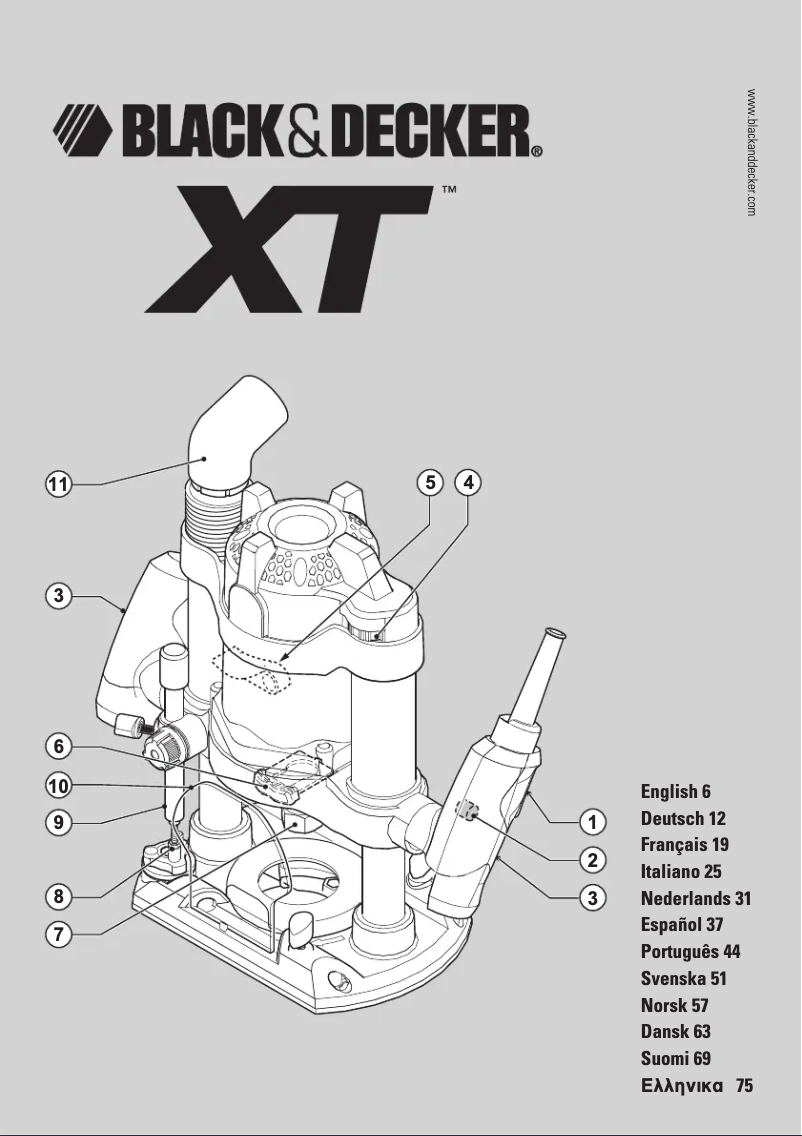 BLACK&DECKER®

XT™

www.blackanddecker.com

11
5
4
3
6
10
9
8
7
1
2
3

English 6
Deutsch 12
Français 19
Italiano 25
Nederlands 31
Español 37
Português 44
Svenska 51
Norsk 57
Dansk 63
Suomi 69
Ελληνικα 75