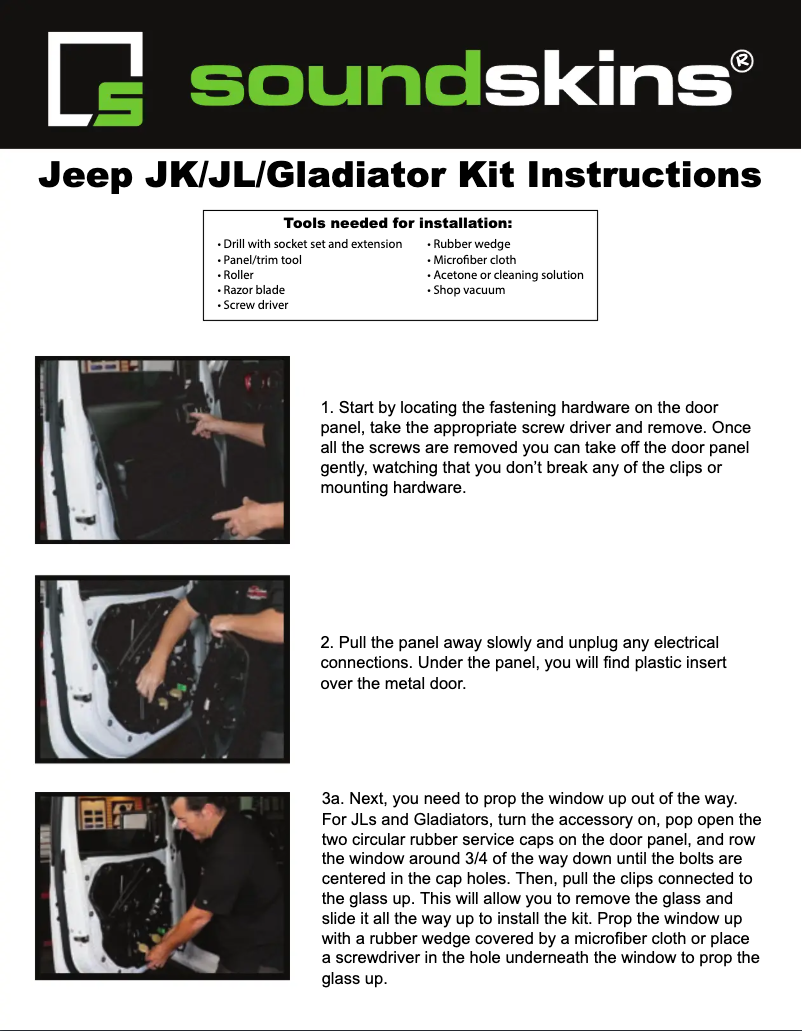 soundskins®

Jeep JK/JL/Gladiator Kit Instructions

Tools needed for installation:
• Drill with socket set and extension
• Panel/trim tool
• Roller
• Razor blade
• Screw driver
• Rubber wedge
• Microfiber cloth
• Acetone or cleaning solution
• Shop vacuum

1. Start by locating the fastening hardware on the door panel, take the appropriate screw driver and remove. Once all the screws are removed you can take off the door panel gently, watching that you don't break any of the clips or mounting hardware.

2. Pull the panel away slowly and unplug any electrical connections. Under the panel, you will find plastic insert over the metal door.

3a. Next, you need to prop the window up out of the way. For JLs and Gladiators, turn the accessory on, pop open the two circular rubber service caps on the door panel, and row the window around 3/4 of the way down until the bolts are centered in the cap holes. Then, pull the clips connected to the glass up. This will allow you to remove the glass and slide it all the way up to install the kit. Prop the window up with a rubber wedge covered by a microfiber cloth or place a screwdriver in the hole underneath the window to prop the glass up.