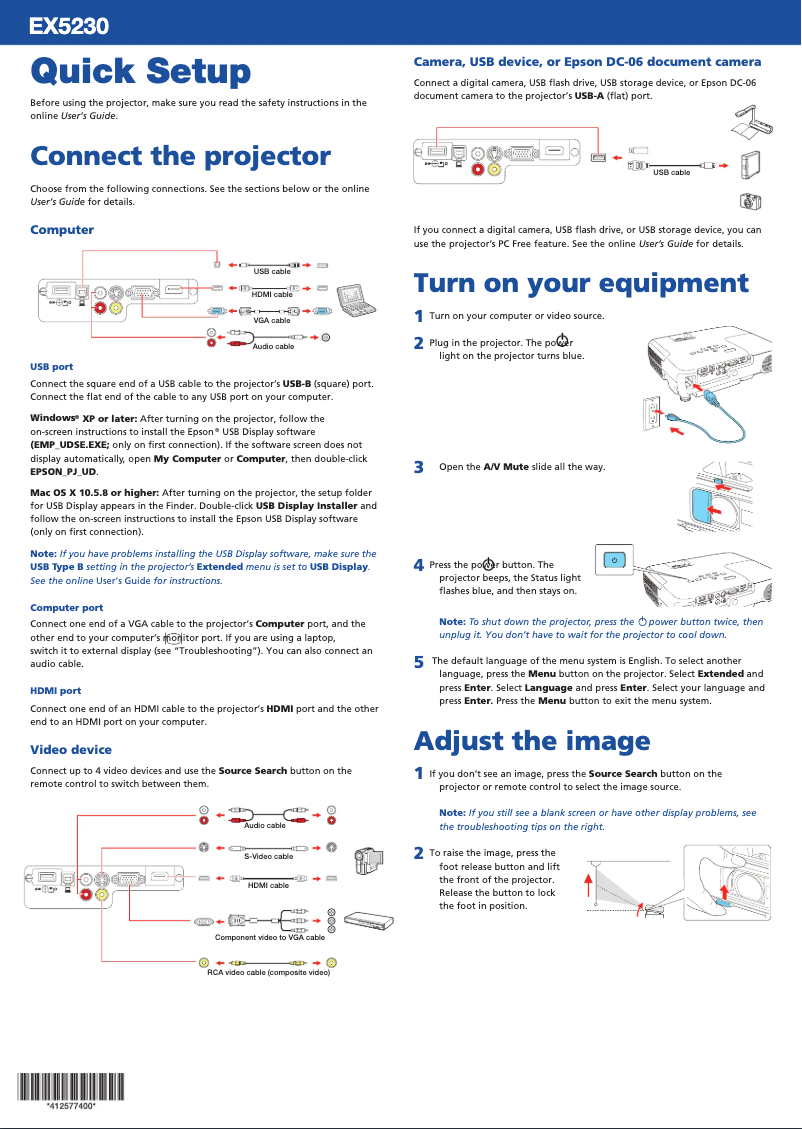 EX5230

Quick Setup

Before using the projector, make sure you read the safety instructions in the online User's Guide.

Connect the projector

Choose from the following connections. See the sections below or the online User's Guide for details.

Computer

USB cable

HDMI cable

VGA cable

Audio cable

USB port

Connect the square end of a USB cable to the projector's USB-B (square) port. Connect the flat end of the cable to any USB port on your computer.

Windows® XP or later: After turning on the projector, follow the on-screen instructions to install the Epson® USB Display software (EMP_UDSE.EXE; only on first connection). If the software screen does not display automatically, open My Computer or Computer, then double-click EPSON_PJ_UD.

Mac OS X 10.5.8 or higher: After turning on the projector, the setup folder for USB Display appears in the Finder. Double-click USB Display Installer and follow the on-screen instructions to install the Epson USB Display software (only on first connection).

Note: If you have problems installing the USB Display software, make sure the USB Type B setting in the projector's Extended menu is set to USB Display. See the online User's Guide for instructions.

Computer port

Connect one end of a VGA cable to the projector's Computer port, and the other end to your computer's monitor port. If you are using a laptop, switch it to external display (see "Troubleshooting"). You can also connect an audio cable.

HDMI port

Connect one end of an HDMI cable to the projector's HDMI port and the other end to an HDMI port on your computer.

Video device

Connect up to 4 video devices and use the Source Search button on the remote control to switch between them.

Audio cable

S-Video cable

HDMI cable

Component video to VGA cable

RCA video cable (composite video)

*412577400*

Camera, USB device, or Epson DC-06 document camera

Connect a digital camera, USB flash drive, USB storage device, or Epson DC-06 document camera to the projector's USB-A (flat) port.

USB cable

If you connect a digital camera, USB flash drive, or USB storage device, you can use the projector's PC Free feature. See the online User's Guide for details.

Turn on your equipment

1 Turn on your computer or video source.

2 Plug in the projector. The power light on the projector turns blue.

3 Open the A/V Mute slide all the way.

4 Press the power button. The projector beeps, the Status light flashes blue, and then stays on.

Note: To shut down the projector, press the power button twice, then unplug it. You don't have to wait for the projector to cool down.

5 The default language of the menu system is English. To select another language, press the Menu button on the projector. Select Extended and press Enter. Select Language and press Enter. Select your language and press Enter. Press the Menu button to exit the menu system.

Adjust the image

1 If you don't see an image, press the Source Search button on the projector or remote control to select the image source.

Note: If you still see a blank screen or have other display problems, see the troubleshooting tips on the right.

2 To raise the image, press the foot release button and lift the front of the projector. Release the button to lock the foot in position.