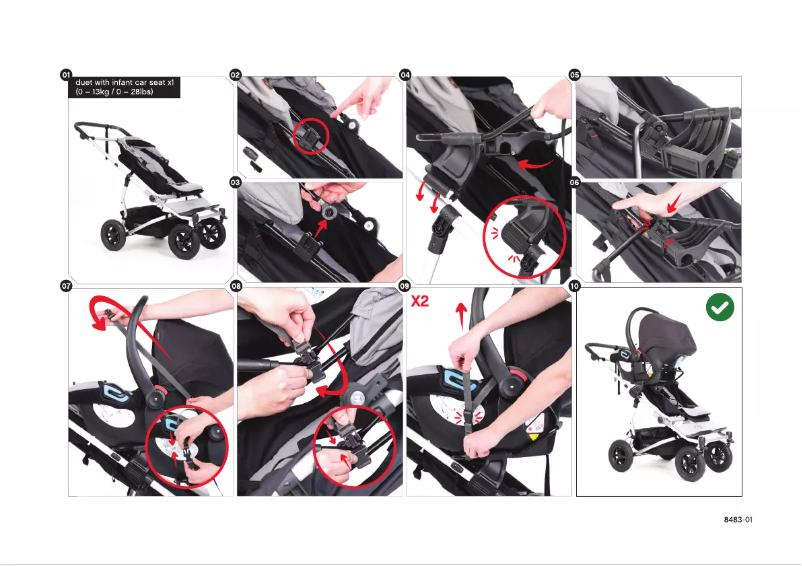 01
duet with infant car seat x1
(0 – 13kg / 0 – 28lbs)

02

03

04

05

06

07

08

09
X2

10

8483-01