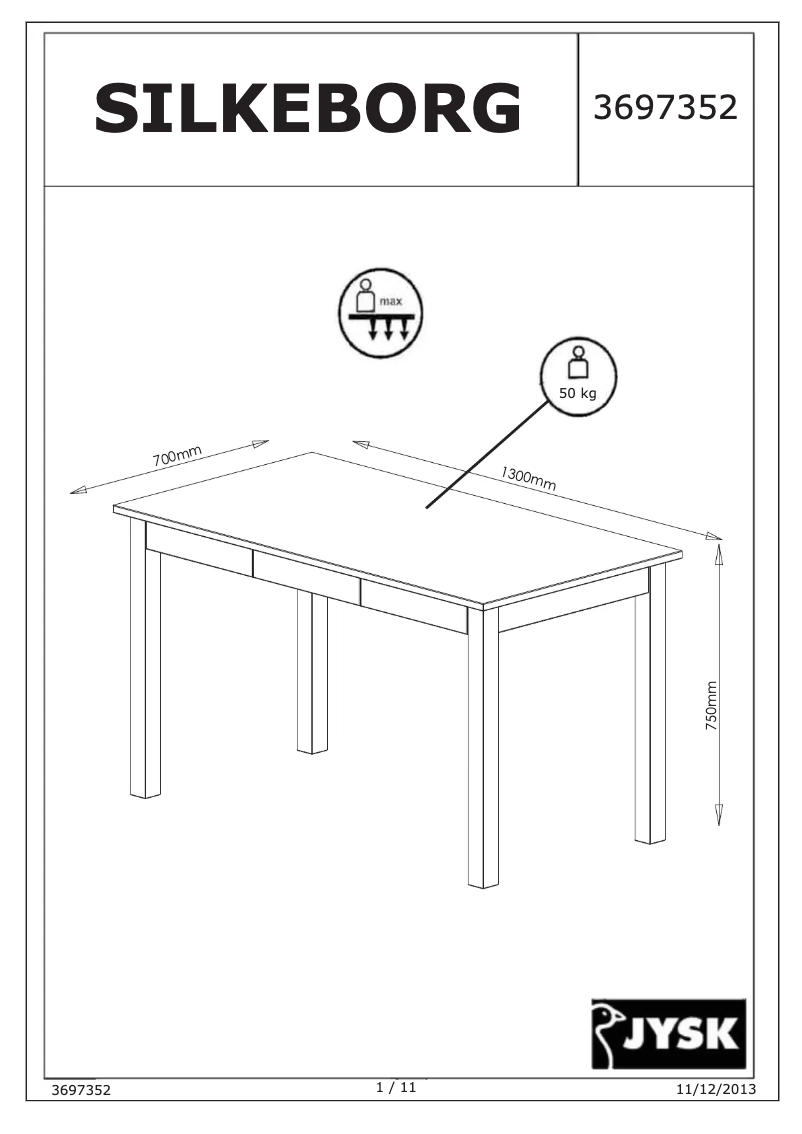 SILKEBORG

3697352

max

50 kg

700mm

1300mm

750mm

JYSK

3697352

1 / 11

11/12/2013