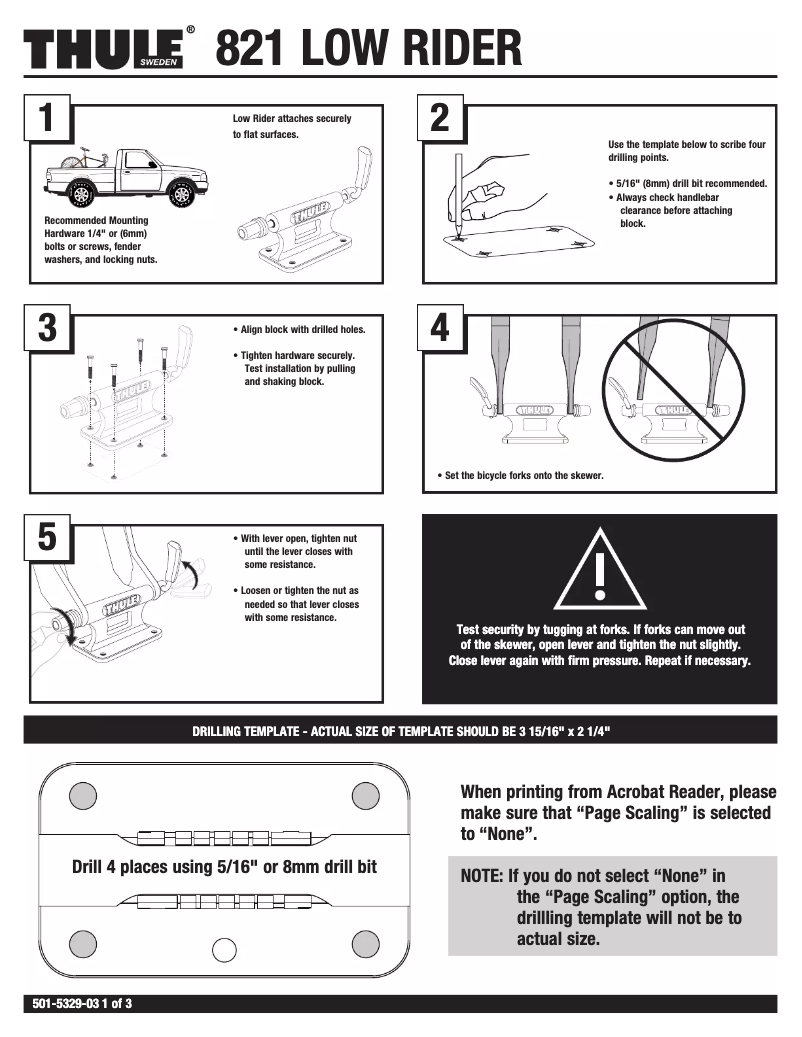 THULE® SWEDEN 821 LOW RIDER

1

Low Rider attaches securely to flat surfaces.

Recommended Mounting Hardware 1/4" or (6mm) bolts or screws, fender washers, and locking nuts.

THULE

2

Use the template below to scribe four drilling points.

• 5/16" (8mm) drill bit recommended.
• Always check handlebar clearance before attaching block.

3

• Align block with drilled holes.

• Tighten hardware securely. Test installation by pulling and shaking block.

THULE

4

THULE

THULE

• Set the bicycle forks onto the skewer.

5

• With lever open, tighten nut until the lever closes with some resistance.

• Loosen or tighten the nut as needed so that lever closes with some resistance.

THULE

Test security by tugging at forks. If forks can move out of the skewer, open lever and tighten the nut slightly. Close lever again with firm pressure. Repeat if necessary.

DRILLING TEMPLATE - ACTUAL SIZE OF TEMPLATE SHOULD BE 3 15/16" x 2 1/4"

Drill 4 places using 5/16" or 8mm drill bit

When printing from Acrobat Reader, please make sure that “Page Scaling” is selected to “None”.

NOTE: If you do not select “None” in the “Page Scaling” option, the drillling template will not be to actual size.

501-5329-03 1 of 3