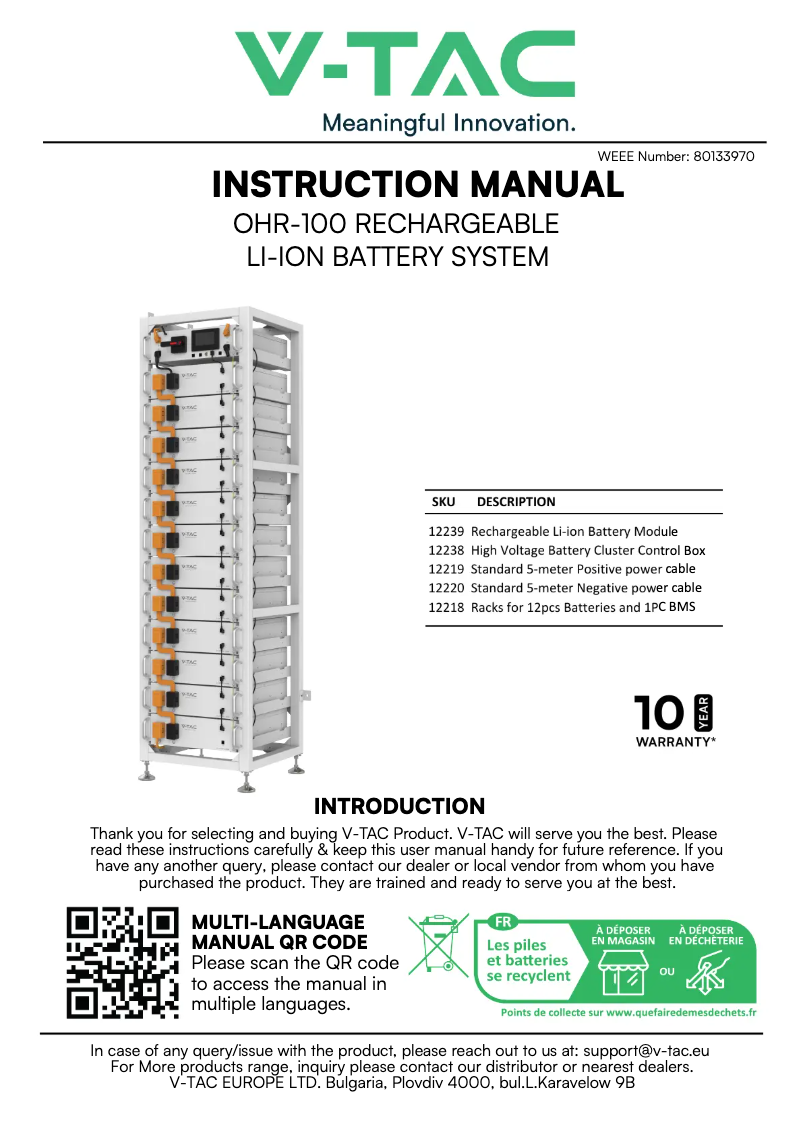 V-TAC
Meaningful Innovation.

WEEE Number: 80133970

INSTRUCTION MANUAL
OHR-100 RECHARGEABLE LI-ION BATTERY SYSTEM

| SKU | DESCRIPTION |
|---|---|
| 12239 | Rechargeable Li-ion Battery Module |
| 12238 | High Voltage Battery Cluster Control Box |
| 12219 | Standard 5-meter Positive power cable |
| 12220 | Standard 5-meter Negative power cable |
| 12218 | Racks for 12pcs Batteries and 1PC BMS |

10 YEAR WARRANTY*

INTRODUCTION
Thank you for selecting and buying V-TAC Product. V-TAC will serve you the best. Please read these instructions carefully & keep this user manual handy for future reference. If you have any another query, please contact our dealer or local vendor from whom you have purchased the product. They are trained and ready to serve you at the best.

MULTI-LANGUAGE MANUAL QR CODE
Please scan the QR code to access the manual in multiple languages.

FR
Les piles et batteries se recyclent
À DÉPOSER EN MAGASIN
OU
À DÉPOSER EN DÉCHÈTERIE
Points de collecte sur www.quefairedemesdechets.fr

In case of any query/issue with the product, please reach out to us at: support@v-tac.eu
For More products range, inquiry please contact our distributor or nearest dealers.
V-TAC EUROPE LTD. Bulgaria, Plovdiv 4000, bul.L.Karavelow 9B