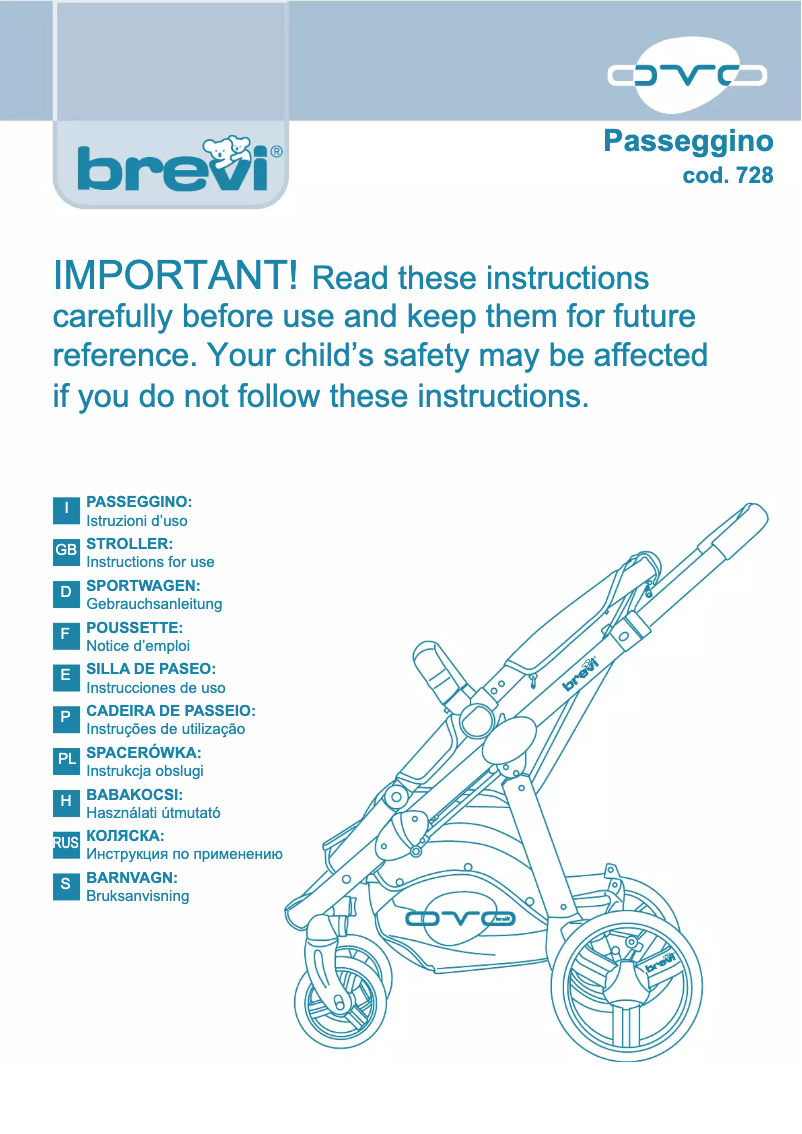 brevi®

ovo

Passeggino
cod. 728

IMPORTANT! Read these instructions carefully before use and keep them for future reference. Your child's safety may be affected if you do not follow these instructions.

I PASSEGGINO:
Istruzioni d'uso

GB STROLLER:
Instructions for use

D SPORTWAGEN:
Gebrauchsanleitung

F POUSSETTE:
Notice d'emploi

E SILLA DE PASEO:
Instrucciones de uso

P CADEIRA DE PASSEIO:
Instruções de utilização

PL SPACERÓWKA:
Instrukcja obslugi

H BABAKOCSI:
Használati útmutató

RUS КОЛЯСКА:
Инструкция по применению

S BARNVAGN:
Bruksanvisning

brevi

ovo brevi

brevi