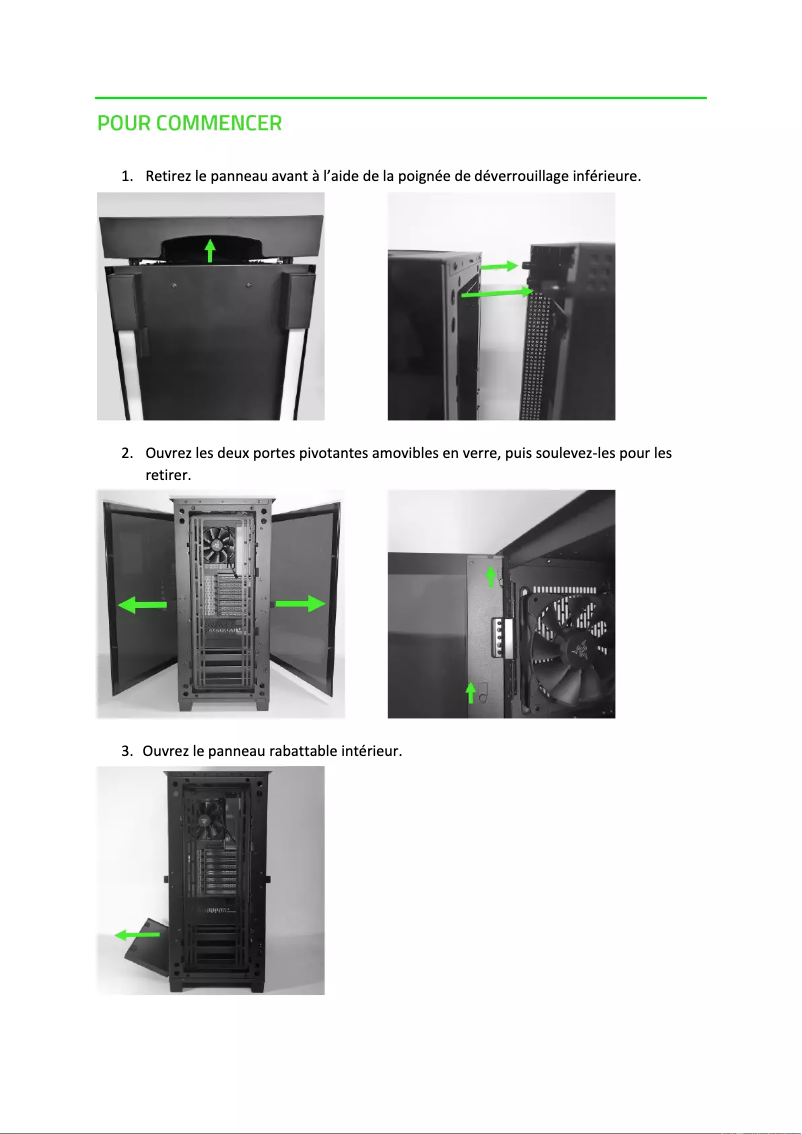 POUR COMMENCER

1. Retirez le panneau avant à l'aide de la poignée de déverrouillage inférieure.

2. Ouvrez les deux portes pivotantes amovibles en verre, puis soulevez-les pour les retirer.

3. Ouvrez le panneau rabattable intérieur.