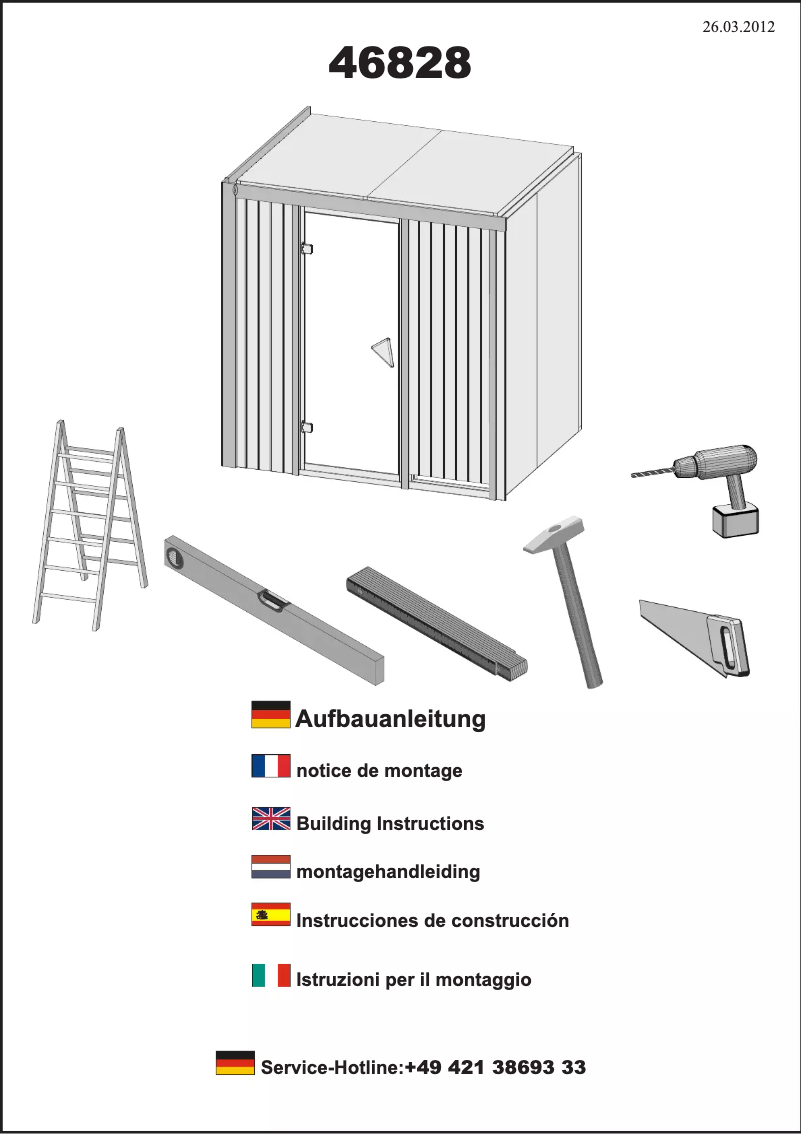 26.03.2012

46828

Aufbauanleitung

notice de montage

Building Instructions

montagehandleiding

Instrucciones de construcción

Istruzioni per il montaggio

Service-Hotline:+49 421 38693 33