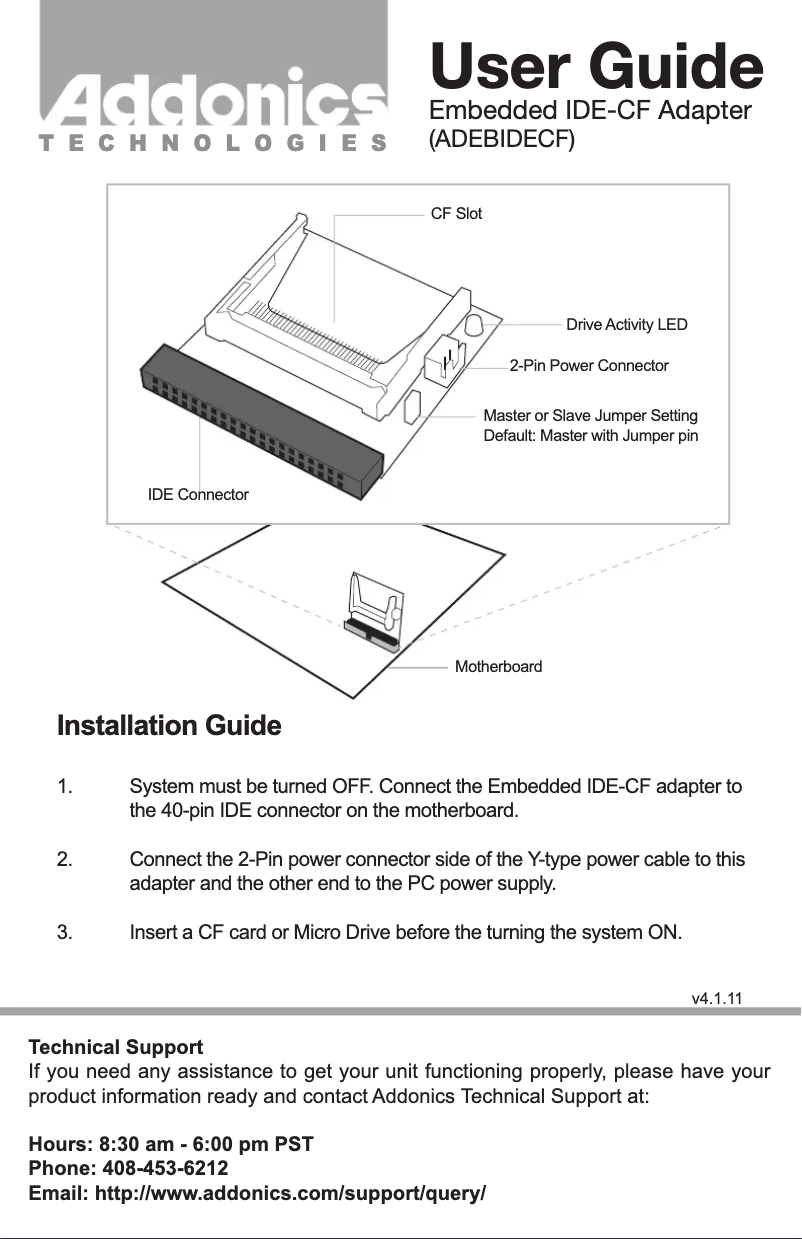 Addonics
TECHNOLOGIES

User Guide
Embedded IDE-CF Adapter
(ADEBIDECF)

CF Slot

Drive Activity LED

2-Pin Power Connector

Master or Slave Jumper Setting
Default: Master with Jumper pin

IDE Connector

Motherboard

Installation Guide

1. System must be turned OFF. Connect the Embedded IDE-CF adapter to the 40-pin IDE connector on the motherboard.

2. Connect the 2-Pin power connector side of the Y-type power cable to this adapter and the other end to the PC power supply.

3. Insert a CF card or Micro Drive before the turning the system ON.

v4.1.11

Technical Support
If you need any assistance to get your unit functioning properly, please have your product information ready and contact Addonics Technical Support at:

Hours: 8:30 am - 6:00 pm PST
Phone: 408-453-6212
Email: http://www.addonics.com/support/query/