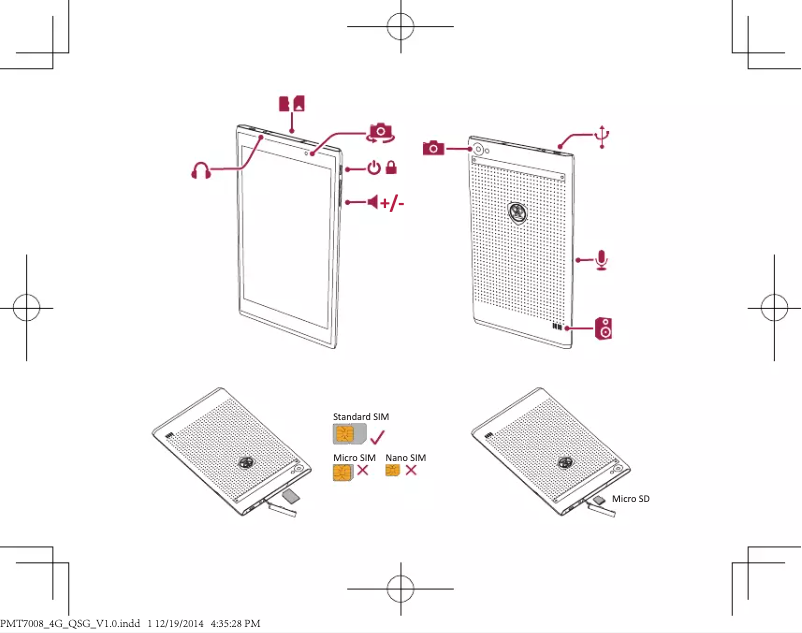 +/-

Standard SIM

Micro SIM Nano SIM

Micro SD

PMT7008_4G_QSG_V1.0.indd 1 12/19/2014 4:35:28 PM