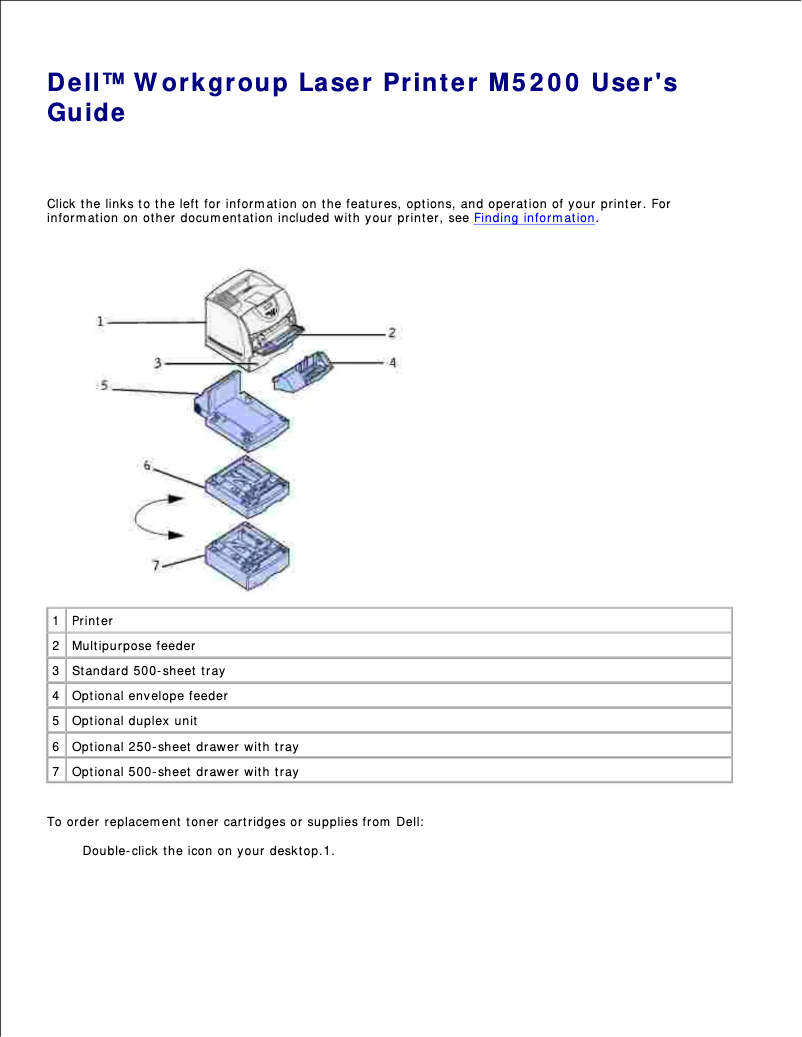 Dell™ Workgroup Laser Printer M5200 User's Guide

Click the links to the left for information on the features, options, and operation of your printer. For information on other documentation included with your printer, see Finding information.

1
2
3
4
5
6
7

| 1 | Printer |
|---|---|
| 2 | Multipurpose feeder |
| 3 | Standard 500-sheet tray |
| 4 | Optional envelope feeder |
| 5 | Optional duplex unit |
| 6 | Optional 250-sheet drawer with tray |
| 7 | Optional 500-sheet drawer with tray |

To order replacement toner cartridges or supplies from Dell:

Double-click the icon on your desktop.1.