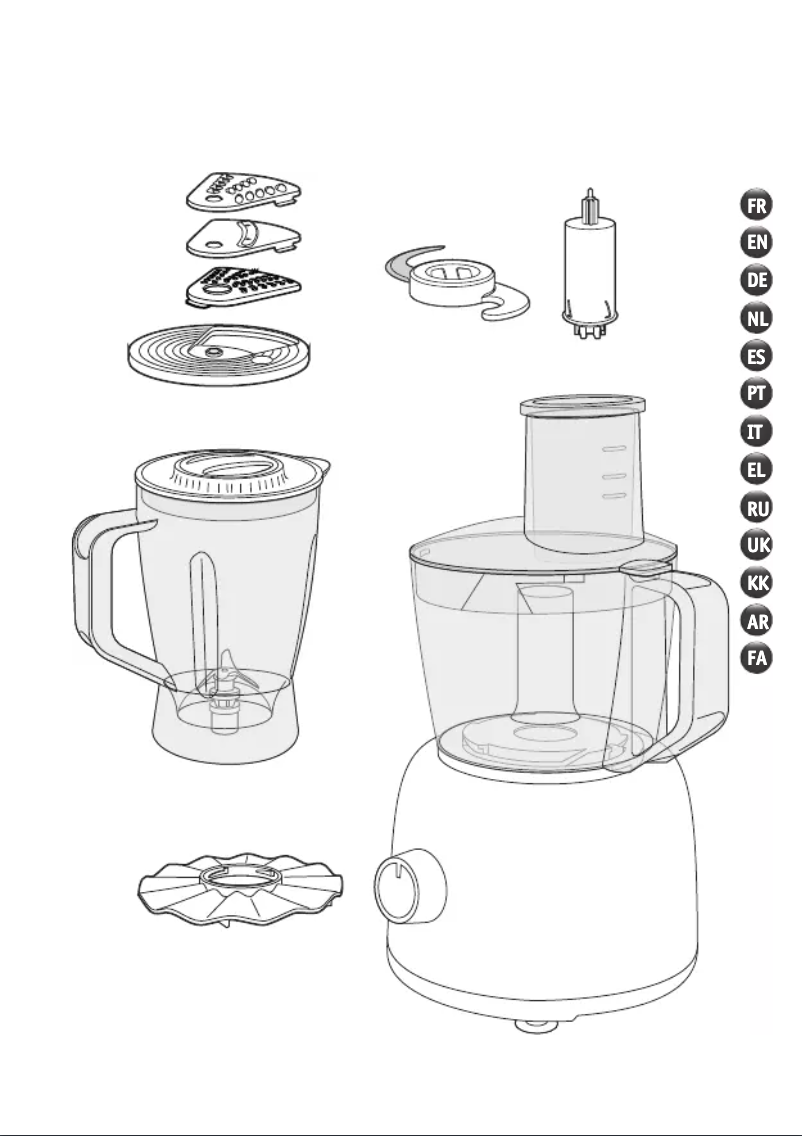 FR
EN
DE
NL
ES
PT
IT
EL
RU
UK
KK
AR
FA