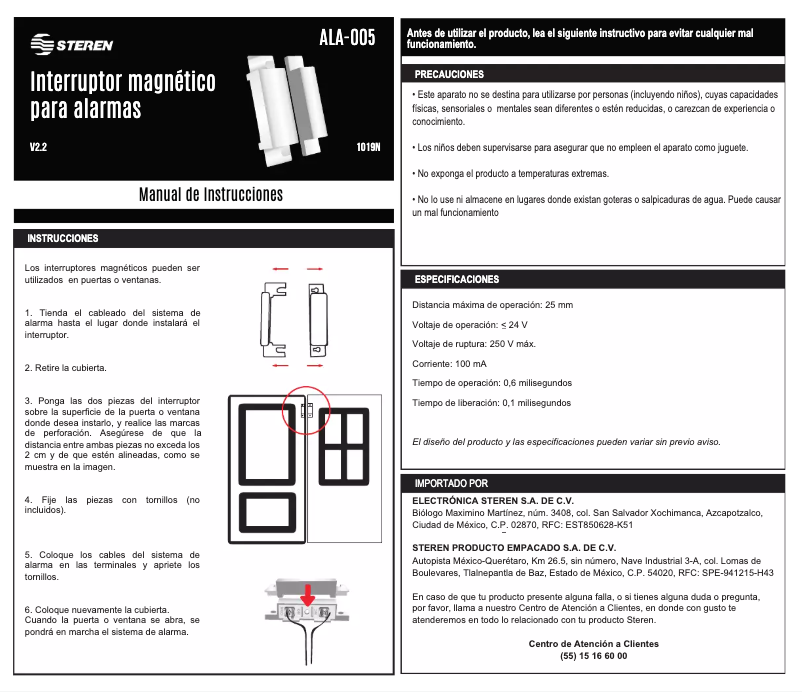 STEREN

ALA-005

Interruptor magnético para alarmas

V2.2

1019N

Manual de Instrucciones

INSTRUCCIONES

Los interruptores magnéticos pueden ser utilizados en puertas o ventanas.

1. Tienda el cableado del sistema de alarma hasta el lugar donde instalará el interruptor.

2. Retire la cubierta.

3. Ponga las dos piezas del interruptor sobre la superficie de la puerta o ventana donde desea instarlo, y realice las marcas de perforación. Asegúrese de que la distancia entre ambas piezas no exceda los 2 cm y de que estén alineadas, como se muestra en la imagen.

4. Fije las piezas con tornillos (no incluidos).

5. Coloque los cables del sistema de alarma en las terminales y apriete los tornillos.

6. Coloque nuevamente la cubierta.
Cuando la puerta o ventana se abra, se pondrá en marcha el sistema de alarma.

Antes de utilizar el producto, lea el siguiente instructivo para evitar cualquier mal funcionamiento.

PRECAUCIONES

• Este aparato no se destina para utilizarse por personas (incluyendo niños), cuyas capacidades físicas, sensoriales o mentales sean diferentes o estén reducidas, o carezcan de experiencia o conocimiento.

• Los niños deben supervisarse para asegurar que no empleen el aparato como juguete.

• No exponga el producto a temperaturas extremas.

• No lo use ni almacene en lugares donde existan goteras o salpicaduras de agua. Puede causar un mal funcionamiento

ESPECIFICACIONES

Distancia máxima de operación: 25 mm

Voltaje de operación: ≤ 24 V

Voltaje de ruptura: 250 V máx.

Corriente: 100 mA

Tiempo de operación: 0,6 milisegundos

Tiempo de liberación: 0,1 milisegundos

El diseño del producto y las especificaciones pueden variar sin previo aviso.

IMPORTADO POR

ELECTRÓNICA STEREN S.A. DE C.V.
Biólogo Maximino Martínez, núm. 3408, col. San Salvador Xochimanca, Azcapotzalco, Ciudad de México, C.P. 02870, RFC: EST850628-K51

STEREN PRODUCTO EMPACADO S.A. DE C.V.
Autopista México-Querétaro, Km 26.5, sin número, Nave Industrial 3-A, col. Lomas de Boulevares, Tlalnepantla de Baz, Estado de México, C.P. 54020, RFC: SPE-941215-H43

En caso de que tu producto presente alguna falla, o si tienes alguna duda o pregunta, por favor, llama a nuestro Centro de Atención a Clientes, en donde con gusto te atenderemos en todo lo relacionado con tu producto Steren.

Centro de Atención a Clientes
(55) 15 16 60 00