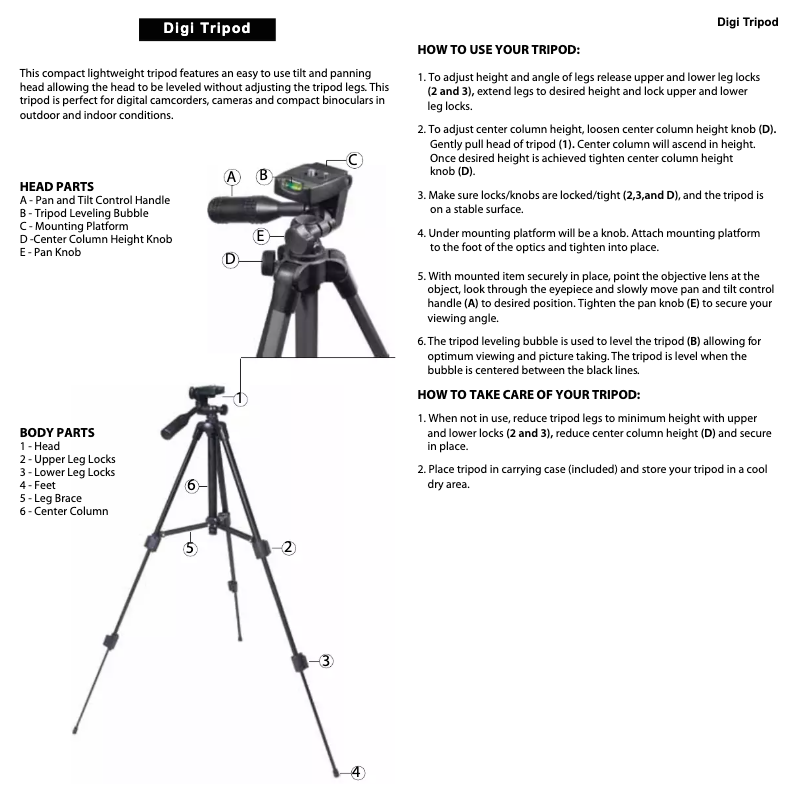 Digi Tripod

This compact lightweight tripod features an easy to use tilt and panning head allowing the head to be leveled without adjusting the tripod legs. This tripod is perfect for digital camcorders, cameras and compact binoculars in outdoor and indoor conditions.

HEAD PARTS
A - Pan and Tilt Control Handle
B - Tripod Leveling Bubble
C - Mounting Platform
D -Center Column Height Knob
E - Pan Knob

A B C E D

1

BODY PARTS
1 - Head
2 - Upper Leg Locks
3 - Lower Leg Locks
4 - Feet
5 - Leg Brace
6 - Center Column

6 5 2 3 4

Digi Tripod

HOW TO USE YOUR TRIPOD:

1. To adjust height and angle of legs release upper and lower leg locks (2 and 3), extend legs to desired height and lock upper and lower leg locks.

2. To adjust center column height, loosen center column height knob (D). Gently pull head of tripod (1). Center column will ascend in height. Once desired height is achieved tighten center column height knob (D).

3. Make sure locks/knobs are locked/tight (2,3,and D), and the tripod is on a stable surface.

4. Under mounting platform will be a knob. Attach mounting platform to the foot of the optics and tighten into place.

5. With mounted item securely in place, point the objective lens at the object, look through the eyepiece and slowly move pan and tilt control handle (A) to desired position. Tighten the pan knob (E) to secure your viewing angle.

6. The tripod leveling bubble is used to level the tripod (B) allowing for optimum viewing and picture taking. The tripod is level when the bubble is centered between the black lines.

HOW TO TAKE CARE OF YOUR TRIPOD:

1. When not in use, reduce tripod legs to minimum height with upper and lower locks (2 and 3), reduce center column height (D) and secure in place.

2. Place tripod in carrying case (included) and store your tripod in a cool dry area.