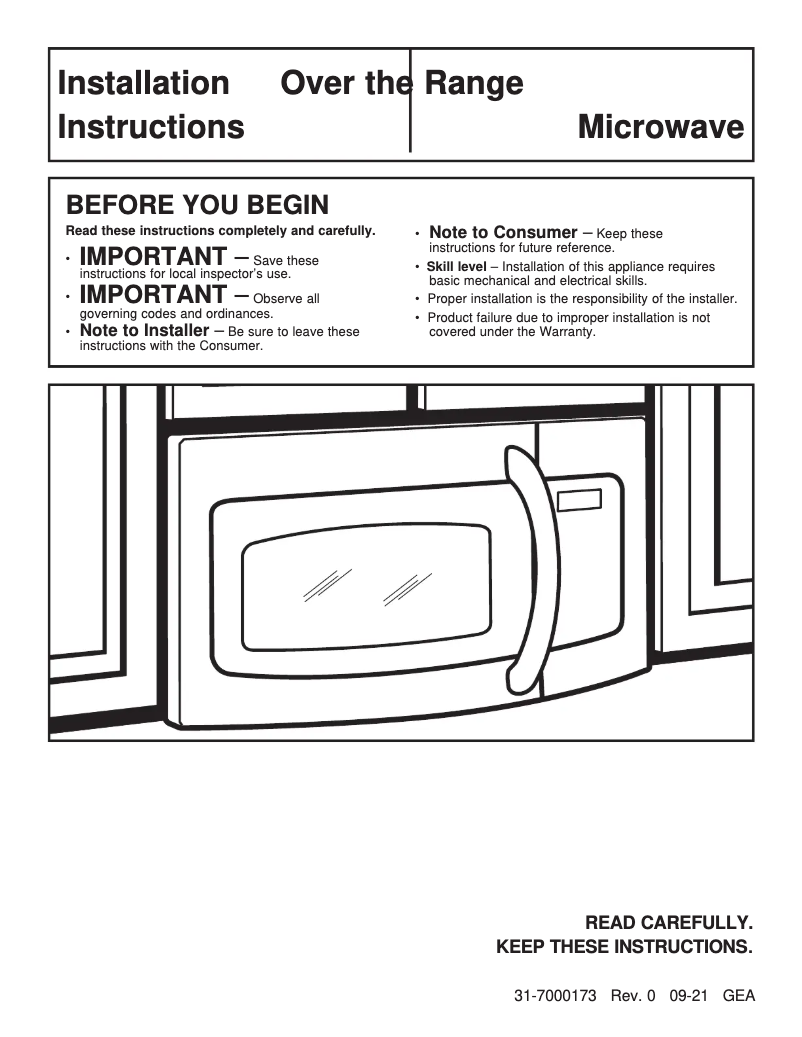 Installation Instructions

Over the Range Microwave

BEFORE YOU BEGIN

Read these instructions completely and carefully.

• IMPORTANT – Save these instructions for local inspector's use.

• IMPORTANT – Observe all governing codes and ordinances.

• Note to Installer – Be sure to leave these instructions with the Consumer.

• Note to Consumer – Keep these instructions for future reference.

• Skill level – Installation of this appliance requires basic mechanical and electrical skills.

• Proper installation is the responsibility of the installer.

• Product failure due to improper installation is not covered under the Warranty.

READ CAREFULLY.
KEEP THESE INSTRUCTIONS.

31-7000173 Rev. 0 09-21 GEA