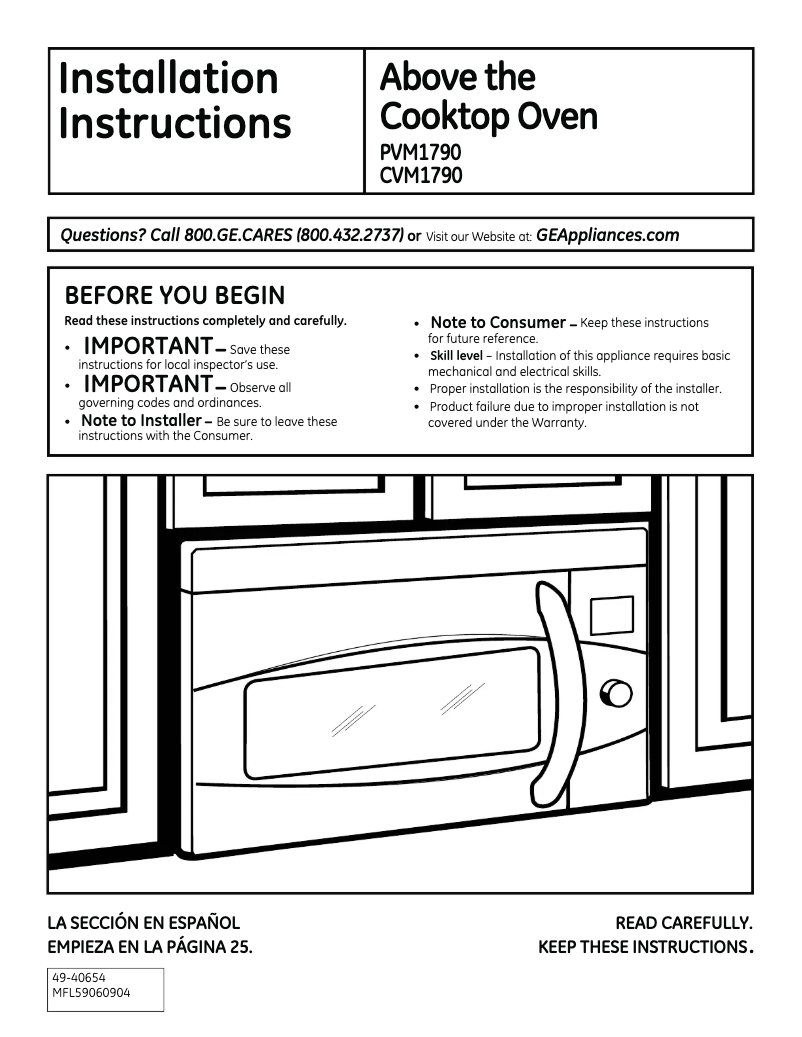 Installation Instructions

Above the Cooktop Oven
PVM1790
CVM1790

Questions? Call 800.GE.CARES (800.432.2737) or Visit our Website at: GEAppliances.com

BEFORE YOU BEGIN

Read these instructions completely and carefully.

• IMPORTANT – Save these instructions for local inspector's use.
• IMPORTANT – Observe all governing codes and ordinances.
• Note to Installer – Be sure to leave these instructions with the Consumer.
• Note to Consumer – Keep these instructions for future reference.
• Skill level – Installation of this appliance requires basic mechanical and electrical skills.
• Proper installation is the responsibility of the installer.
• Product failure due to improper installation is not covered under the Warranty.

LA SECCIÓN EN ESPAÑOL
EMPIEZA EN LA PÁGINA 25.

READ CAREFULLY.
KEEP THESE INSTRUCTIONS.

49-40654
MFL59060904