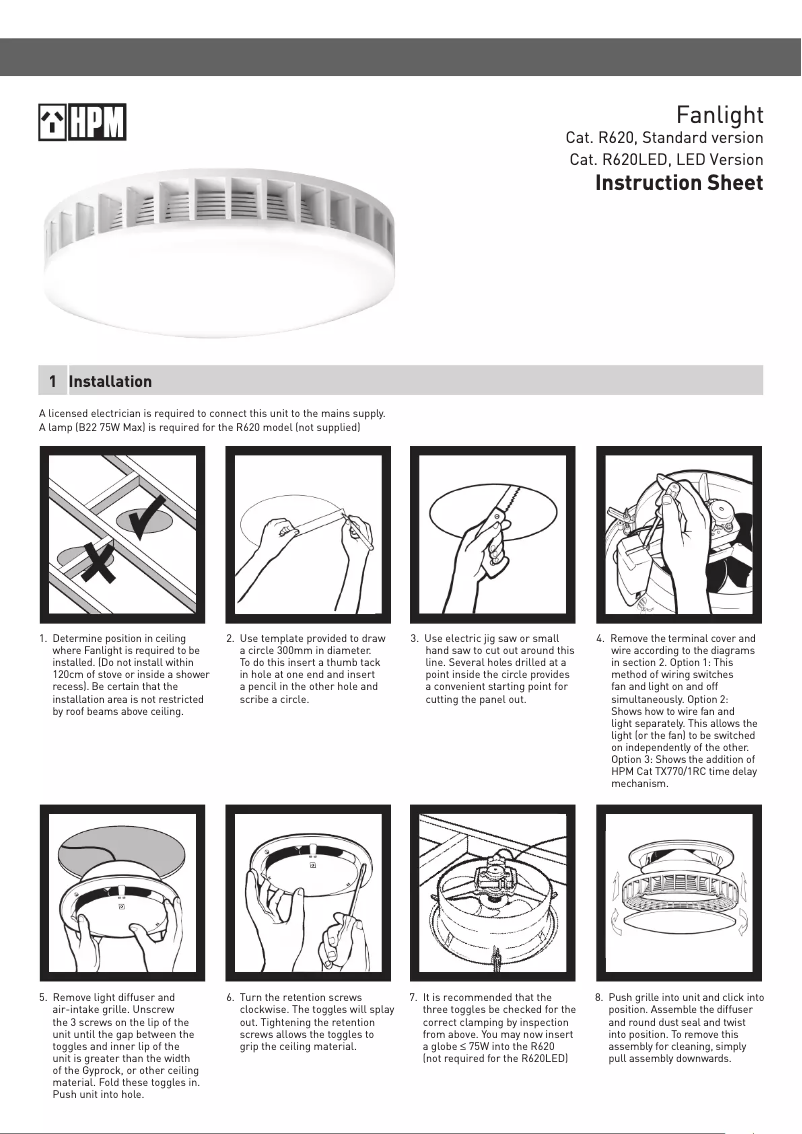 HPM

Fanlight
Cat. R620, Standard version
Cat. R620LED, LED Version
Instruction Sheet

1 Installation

A licensed electrician is required to connect this unit to the mains supply.
A lamp (B22 75W Max) is required for the R620 model (not supplied)

1. Determine position in ceiling where Fanlight is required to be installed. (Do not install within 120cm of stove or inside a shower recess). Be certain that the installation area is not restricted by roof beams above ceiling.

2. Use template provided to draw a circle 300mm in diameter. To do this insert a thumb tack in hole at one end and insert a pencil in the other hole and scribe a circle.

3. Use electric jig saw or small hand saw to cut out around this line. Several holes drilled at a point inside the circle provides a convenient starting point for cutting the panel out.

4. Remove the terminal cover and wire according to the diagrams in section 2. Option 1: This method of wiring switches fan and light on and off simultaneously. Option 2: Shows how to wire fan and light separately. This allows the light (or the fan) to be switched on independently of the other. Option 3: Shows the addition of HPM Cat TX770/1RC time delay mechanism.

5. Remove light diffuser and air-intake grille. Unscrew the 3 screws on the lip of the unit until the gap between the toggles and inner lip of the unit is greater than the width of the Gyprock, or other ceiling material. Fold these toggles in. Push unit into hole.

6. Turn the retention screws clockwise. The toggles will splay out. Tightening the retention screws allows the toggles to grip the ceiling material.

7. It is recommended that the three toggles be checked for the correct clamping by inspection from above. You may now insert a globe ≤ 75W into the R620 (not required for the R620LED)

8. Push grille into unit and click into position. Assemble the diffuser and round dust seal and twist into position. To remove this assembly for cleaning, simply pull assembly downwards.