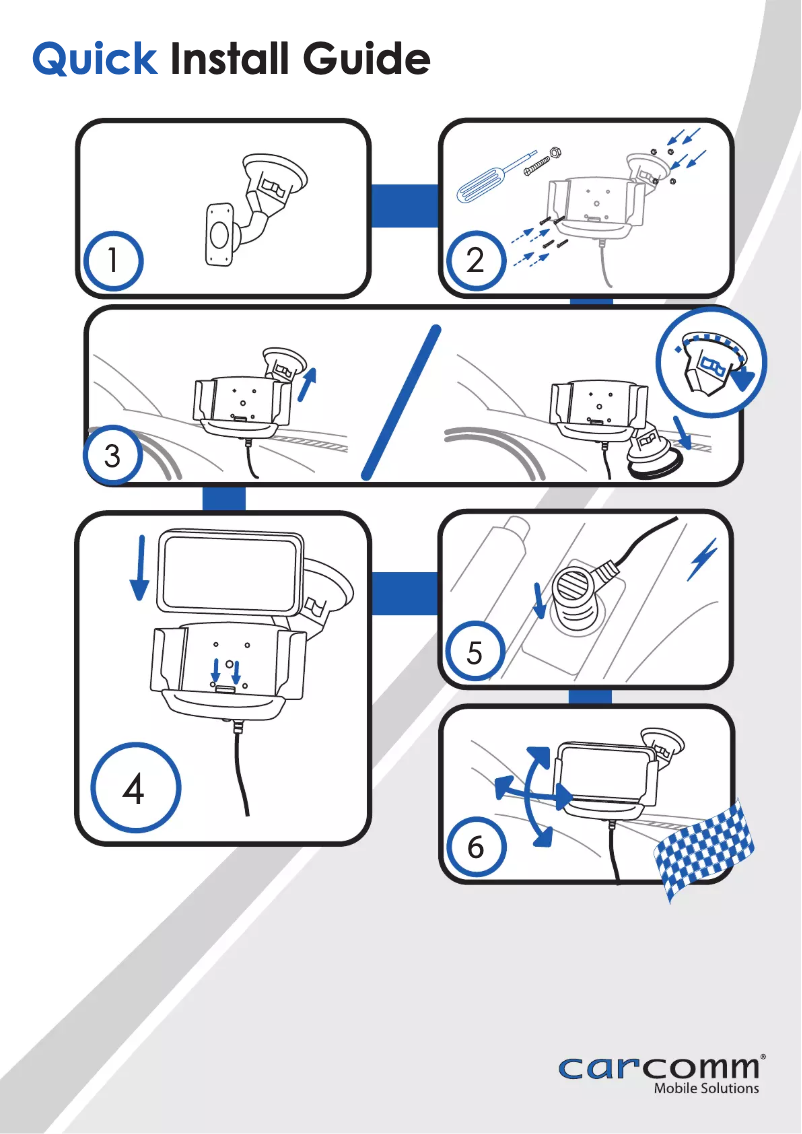 Quick Install Guide

1

2

3

4

5

6

carcomm®
Mobile Solutions