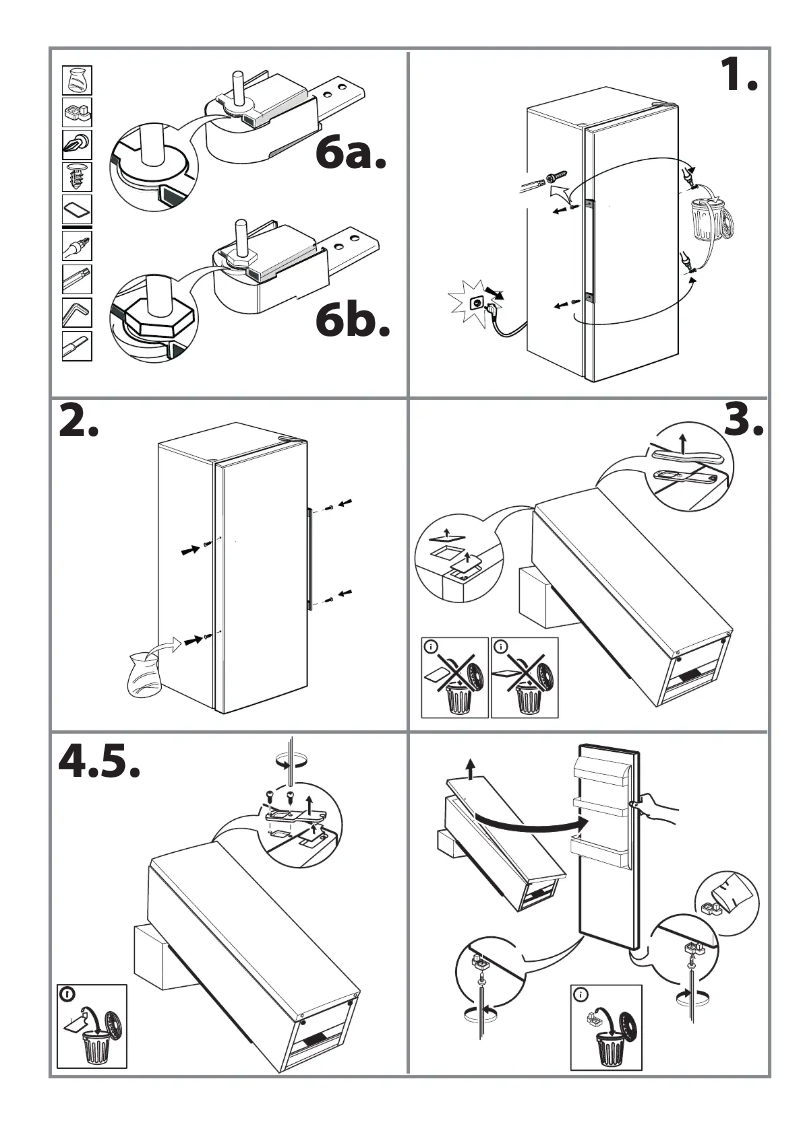 6a.

6b.

1.

2.

3.

4.5.