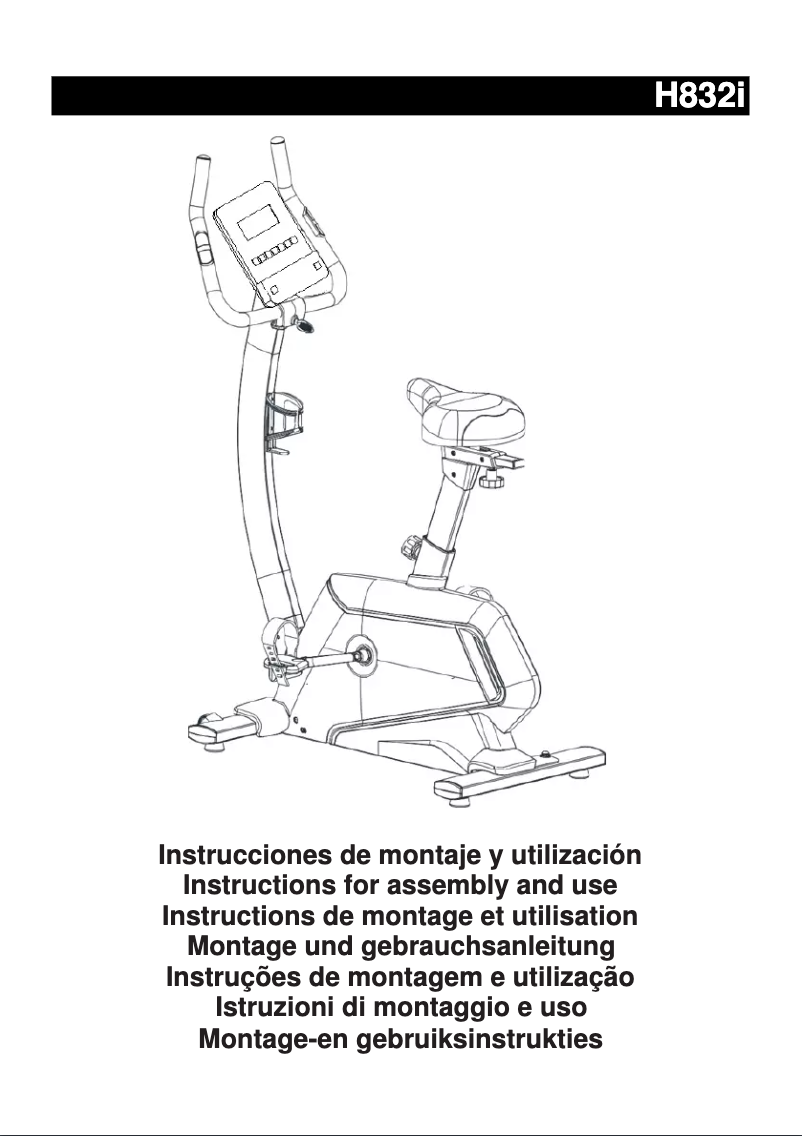 H832i

Instrucciones de montaje y utilización
Instructions for assembly and use
Instructions de montage et utilisation
Montage und gebrauchsanleitung
Instruções de montagem e utilização
Istruzioni di montaggio e uso
Montage-en gebruiksinstrukties