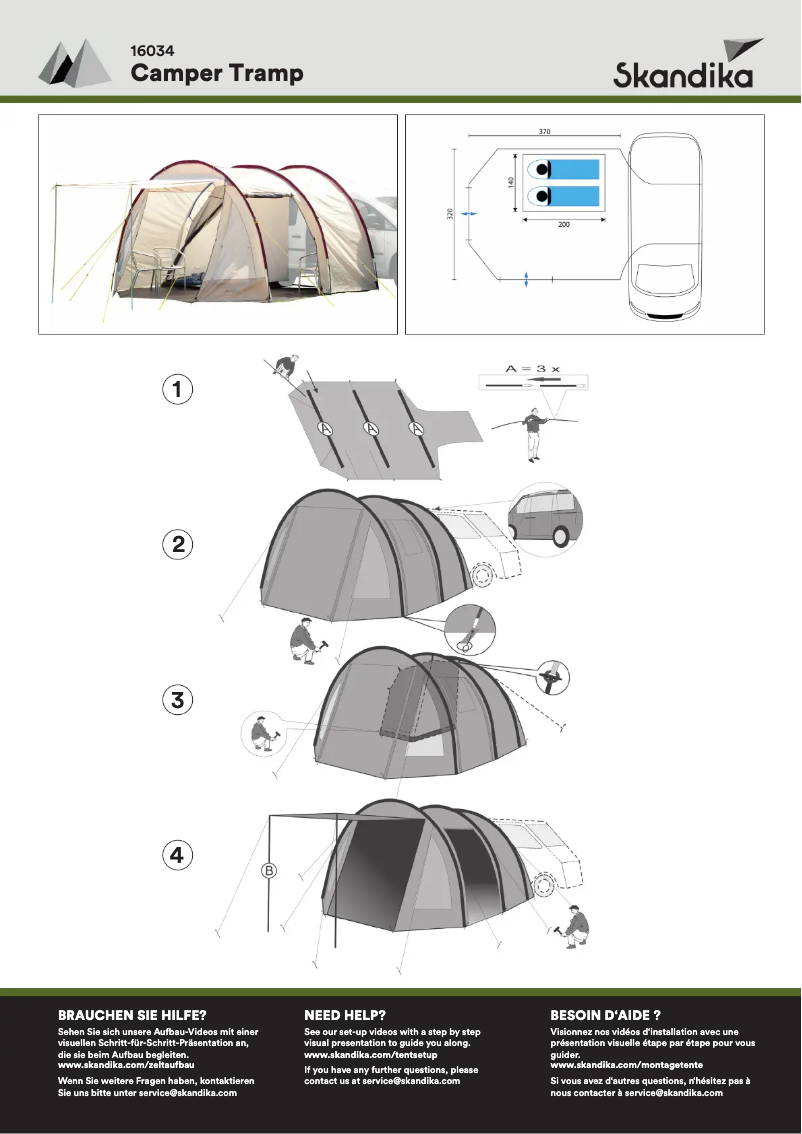 16034
Camper Tramp

Skandika

370

140

320

200

1

A = 3 x

A A A

2

3

4

B

BRAUCHEN SIE HILFE?

Sehen Sie sich unsere Aufbau-Videos mit einer visuellen Schritt-für-Schritt-Präsentation an, die sie beim Aufbau begleiten.
www.skandika.com/zeltaufbau

Wenn Sie weitere Fragen haben, kontaktieren Sie uns bitte unter service@skandika.com

NEED HELP?

See our set-up videos with a step by step visual presentation to guide you along.
www.skandika.com/tentsetup

If you have any further questions, please contact us at service@skandika.com

BESOIN D'AIDE ?

Visionnez nos vidéos d'installation avec une présentation visuelle étape par étape pour vous guider.
www.skandika.com/montagetente

Si vous avez d'autres questions, n'hésitez pas à nous contacter à service@skandika.com