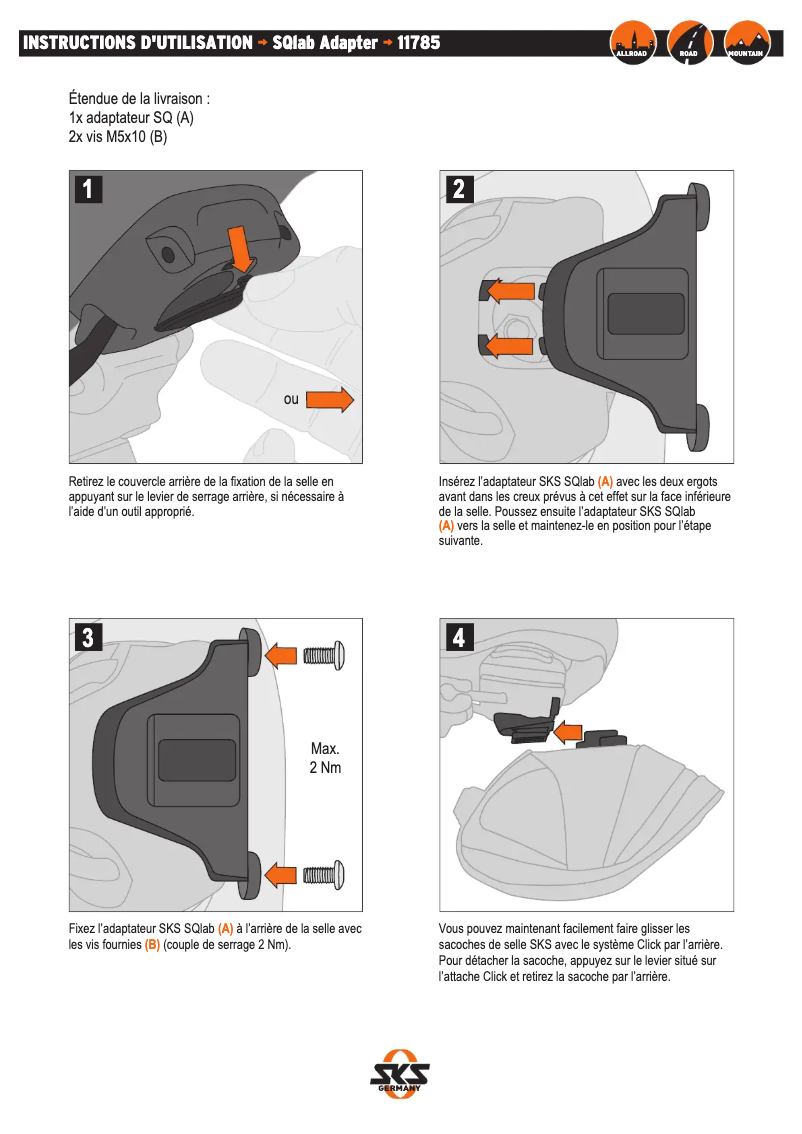 INSTRUCTIONS D'UTILISATION → SQlab Adapter → 11785

ALLROAD ROAD MOUNTAIN

Étendue de la livraison :
1x adaptateur SQ (A)
2x vis M5x10 (B)

1

ou

Retirez le couvercle arrière de la fixation de la selle en appuyant sur le levier de serrage arrière, si nécessaire à l'aide d'un outil approprié.

2

Insérez l'adaptateur SKS SQlab (A) avec les deux ergots avant dans les creux prévus à cet effet sur la face inférieure de la selle. Poussez ensuite l'adaptateur SKS SQlab (A) vers la selle et maintenez-le en position pour l'étape suivante.

3

Max.
2 Nm

Fixez l'adaptateur SKS SQlab (A) à l'arrière de la selle avec les vis fournies (B) (couple de serrage 2 Nm).

4

Vous pouvez maintenant facilement faire glisser les sacoches de selle SKS avec le système Click par l'arrière. Pour détacher la sacoche, appuyez sur le levier situé sur l'attache Click et retirez la sacoche par l'arrière.

SKS GERMANY