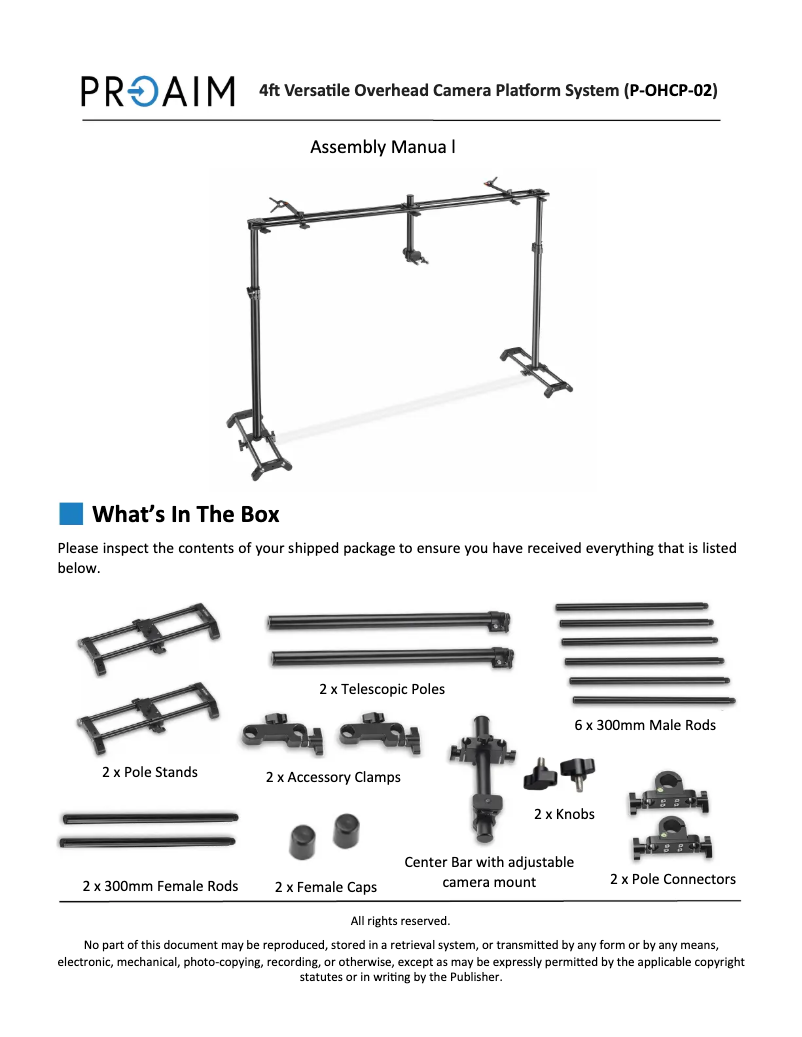 PROAIM 4ft Versatile Overhead Camera Platform System (P-OHCP-02)

Assembly Manua l

What's In The Box

Please inspect the contents of your shipped package to ensure you have received everything that is listed below.

2 x Telescopic Poles

6 x 300mm Male Rods

2 x Pole Stands

2 x Accessory Clamps

2 x Knobs

2 x 300mm Female Rods

2 x Female Caps

Center Bar with adjustable camera mount

2 x Pole Connectors

All rights reserved.

No part of this document may be reproduced, stored in a retrieval system, or transmitted by any form or by any means, electronic, mechanical, photo-copying, recording, or otherwise, except as may be expressly permitted by the applicable copyright statutes or in writing by the Publisher.