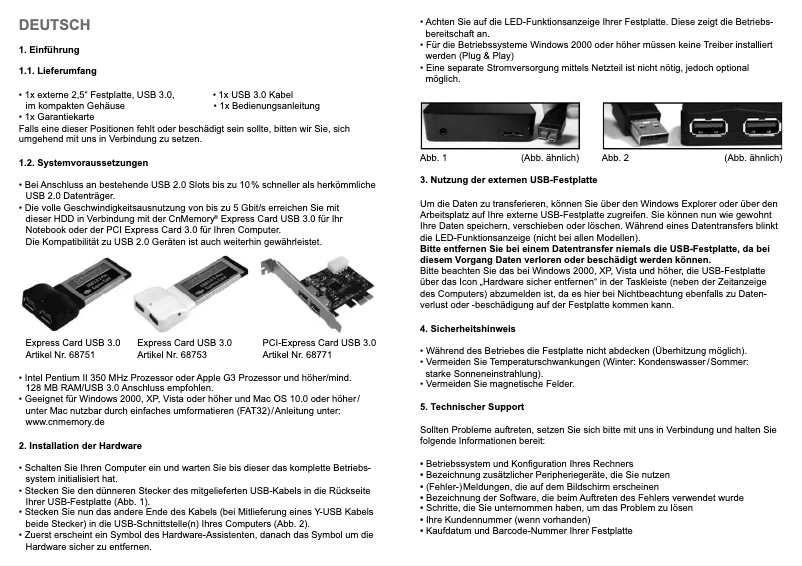 DEUTSCH

1. Einführung

1.1. Lieferumfang

• 1x externe 2,5" Festplatte, USB 3.0, im kompakten Gehäuse
• 1x Garantiekarte
• 1x USB 3.0 Kabel
• 1x Bedienungsanleitung

Falls eine dieser Positionen fehlt oder beschädigt sein sollte, bitten wir Sie, sich umgehend mit uns in Verbindung zu setzen.

1.2. Systemvoraussetzungen

• Bei Anschluss an bestehende USB 2.0 Slots bis zu 10% schneller als herkömmliche USB 2.0 Datenträger.
• Die volle Geschwindigkeitsausnutzung von bis zu 5 Gbit/s erreichen Sie mit dieser HDD in Verbindung mit der CnMemory® Express Card USB 3.0 für Ihr Notebook oder der PCI Express Card 3.0 für Ihren Computer. Die Kompatibilität zu USB 2.0 Geräten ist auch weiterhin gewährleistet.

Express Card USB 3.0
Artikel Nr. 68751

Express Card USB 3.0
Artikel Nr. 68753

PCI-Express Card USB 3.0
Artikel Nr. 68771

• Intel Pentium II 350 MHz Prozessor oder Apple G3 Prozessor und höher/mind. 128 MB RAM/USB 3.0 Anschluss empfohlen.
• Geeignet für Windows 2000, XP, Vista oder höher und Mac OS 10.0 oder höher/ unter Mac nutzbar durch einfaches umformatieren (FAT32)/Anleitung unter: www.cnmemory.de

2. Installation der Hardware

• Schalten Sie Ihren Computer ein und warten Sie bis dieser das komplette Betriebssystem initialisiert hat.
• Stecken Sie den dünneren Stecker des mitgelieferten USB-Kabels in die Rückseite Ihrer USB-Festplatte (Abb. 1).
• Stecken Sie nun das andere Ende des Kabels (bei Mitlieferung eines Y-USB Kabels beide Stecker) in die USB-Schnittstelle(n) Ihres Computers (Abb. 2).
• Zuerst erscheint ein Symbol des Hardware-Assistenten, danach das Symbol um die Hardware sicher zu entfernen.
• Achten Sie auf die LED-Funktionsanzeige Ihrer Festplatte. Diese zeigt die Betriebsbereitschaft an.
• Für die Betriebssysteme Windows 2000 oder höher müssen keine Treiber installiert werden (Plug & Play)
• Eine separate Stromversorgung mittels Netzteil ist nicht nötig, jedoch optional möglich.

Abb. 1 (Abb. ähnlich)
Abb. 2 (Abb. ähnlich)

3. Nutzung der externen USB-Festplatte

Um die Daten zu transferieren, können Sie über den Windows Explorer oder über den Arbeitsplatz auf Ihre externe USB-Festplatte zugreifen. Sie können nun wie gewohnt Ihre Daten speichern, verschieben oder löschen. Während eines Datentransfers blinkt die LED-Funktionsanzeige (nicht bei allen Modellen).
Bitte entfernen Sie bei einem Datentransfer niemals die USB-Festplatte, da bei diesem Vorgang Daten verloren oder beschädigt werden können.
Bitte beachten Sie das bei Windows 2000, XP, Vista und höher, die USB-Festplatte über das Icon „Hardware sicher entfernen" in der Taskleiste (neben der Zeitanzeige des Computers) abzumelden ist, da es hier bei Nichtbeachtung ebenfalls zu Datenverlust oder -beschädigung auf der Festplatte kommen kann.

4. Sicherheitshinweis

• Während des Betriebes die Festplatte nicht abdecken (Überhitzung möglich).
• Vermeiden Sie Temperaturschwankungen (Winter: Kondenswasser/Sommer: starke Sonneneinstrahlung).
• Vermeiden Sie magnetische Felder.

5. Technischer Support

Sollten Probleme auftreten, setzen Sie sich bitte mit uns in Verbindung und halten Sie folgende Informationen bereit:

• Betriebssystem und Konfiguration Ihres Rechners
• Bezeichnung zusätzlicher Peripheriegeräte, die Sie nutzen
• (Fehler-)Meldungen, die auf dem Bildschirm erscheinen
• Bezeichnung der Software, die beim Auftreten des Fehlers verwendet wurde
• Schritte, die Sie unternommen haben, um das Problem zu lösen
• Ihre Kundennummer (wenn vorhanden)
• Kaufdatum und Barcode-Nummer Ihrer Festplatte