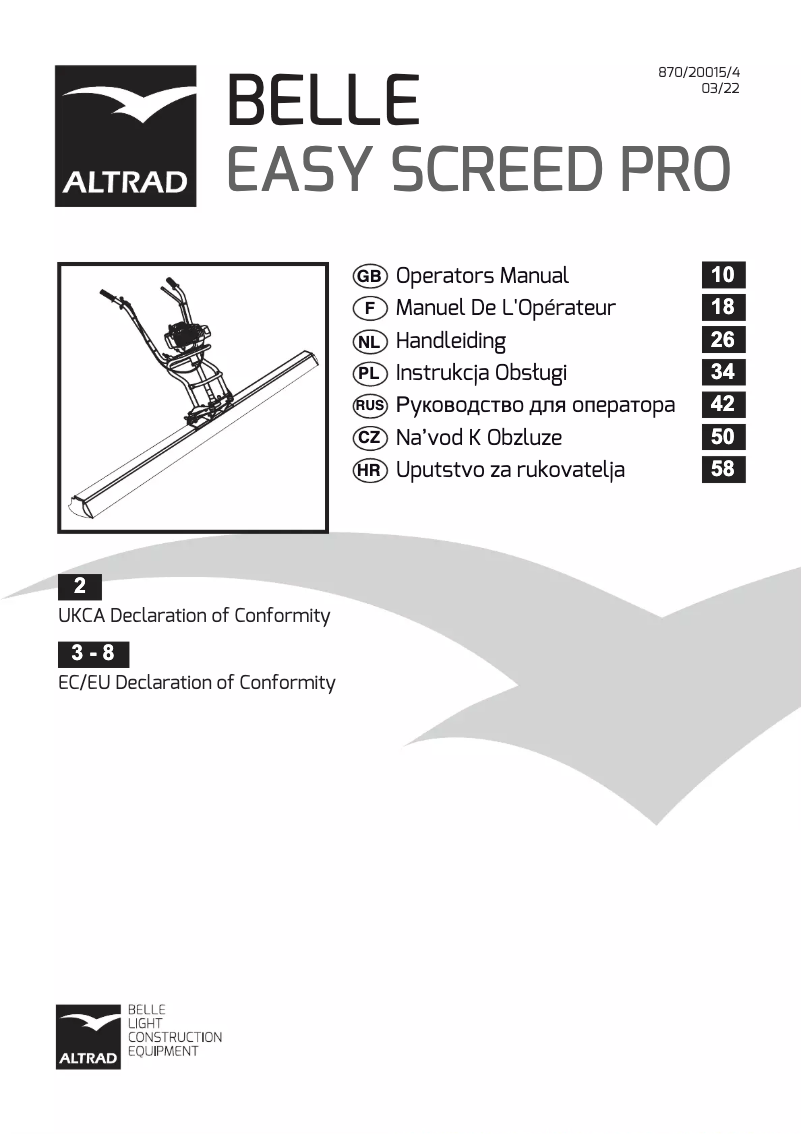 ALTRAD

BELLE
EASY SCREED PRO

870/20015/4
03/22

GB Operators Manual 10
F Manuel De L'Opérateur 18
NL Handleiding 26
PL Instrukcja Obsługi 34
RUS Руководство для оператора 42
CZ Na'vod K Obzluze 50
HR Uputstvo za rukovatelja 58

2
UKCA Declaration of Conformity

3 - 8
EC/EU Declaration of Conformity

ALTRAD
BELLE
LIGHT
CONSTRUCTION
EQUIPMENT