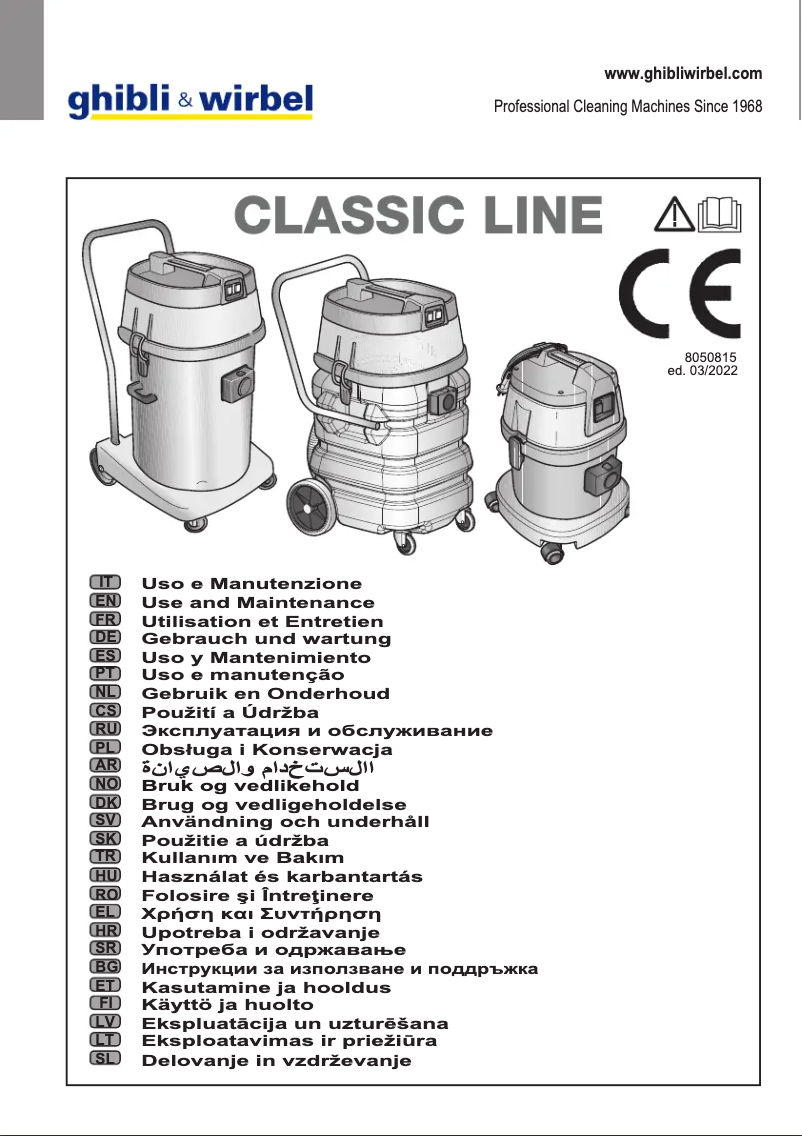 ghibli & wirbel

www.ghibliwirbel.com
Professional Cleaning Machines Since 1968

CLASSIC LINE

CE

8050815
ed. 03/2022

IT Uso e Manutenzione
EN Use and Maintenance
FR Utilisation et Entretien
DE Gebrauch und wartung
ES Uso y Mantenimiento
PT Uso e manutenção
NL Gebruik en Onderhoud
CS Použití a Údržba
RU Эксплуатация и обслуживание
PL Obsługa i Konserwacja
AR االستخدام والصيانة
NO Bruk og vedlikehold
DK Brug og vedligeholdelse
SV Användning och underhåll
SK Použitie a údržba
TR Kullanım ve Bakım
HU Használat és karbantartás
RO Folosire şi Întreţinere
EL Χρήση και Συντήρηση
HR Upotreba i održavanje
SR Употреба и одржавање
BG Инструкции за използване и поддръжка
ET Kasutamine ja hooldus
FI Käyttö ja huolto
LV Ekspluatācija un uzturēšana
LT Eksploatavimas ir priežiūra
SL Delovanje in vzdrževanje