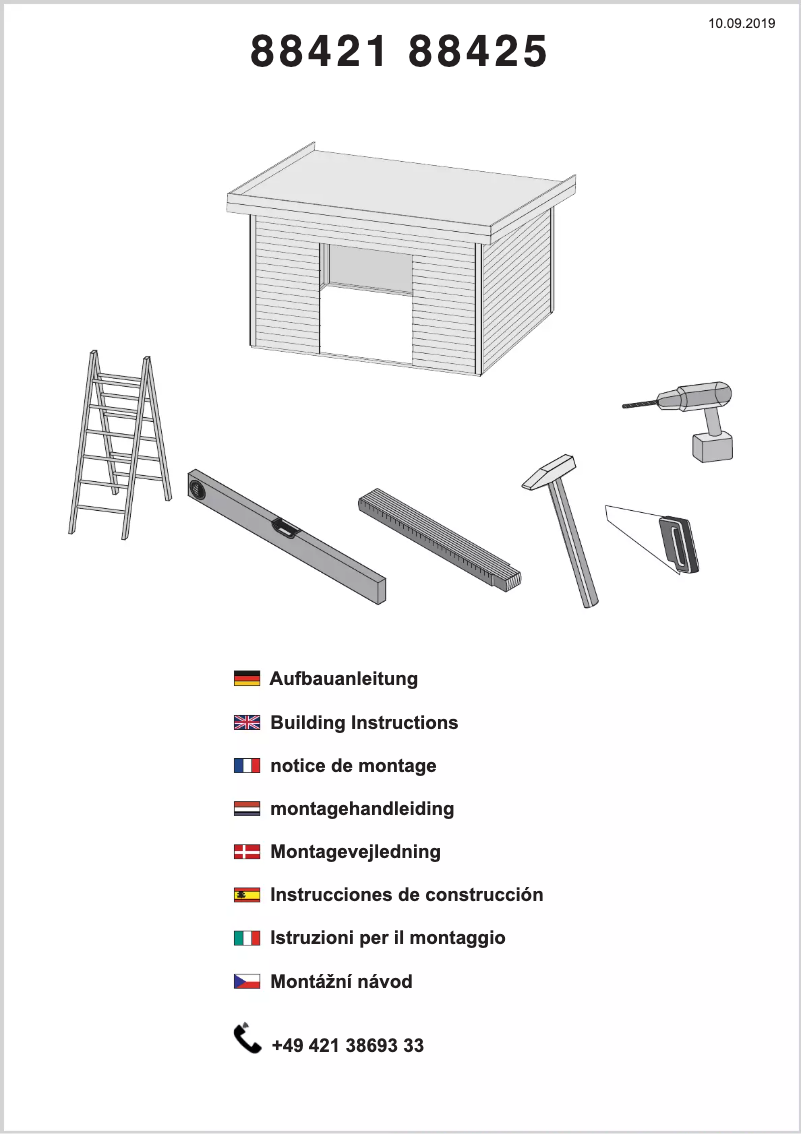 10.09.2019

88421 88425

Aufbauanleitung

Building Instructions

notice de montage

montagehandleiding

Montagevejledning

Instrucciones de construcción

Istruzioni per il montaggio

Montážní návod

+49 421 38693 33