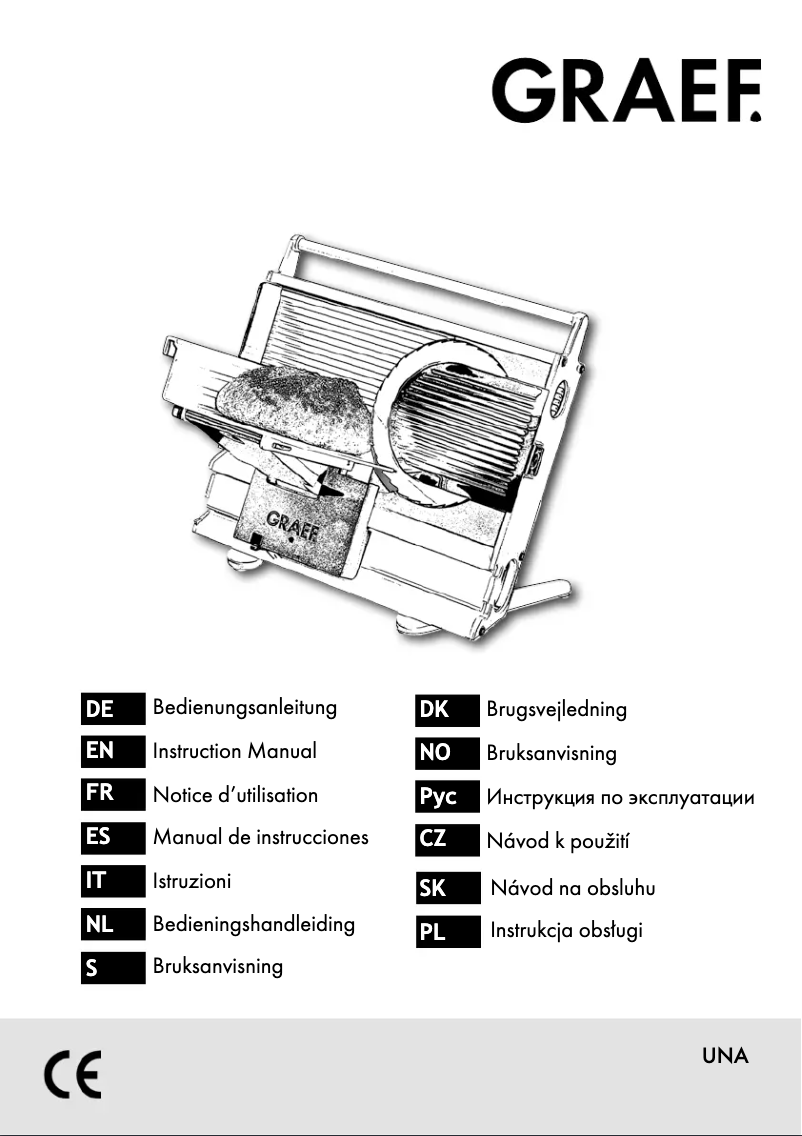 GRAEF.

GRAEF

DE Bedienungsanleitung
EN Instruction Manual
FR Notice d'utilisation
ES Manual de instrucciones
IT Istruzioni
NL Bedieningshandleiding
S Bruksanvisning

DK Brugsvejledning
NO Bruksanvisning
Рус Инструкция по эксплуатации
CZ Návod k použití
SK Návod na obsluhu
PL Instrukcja obsługi

CE

UNA