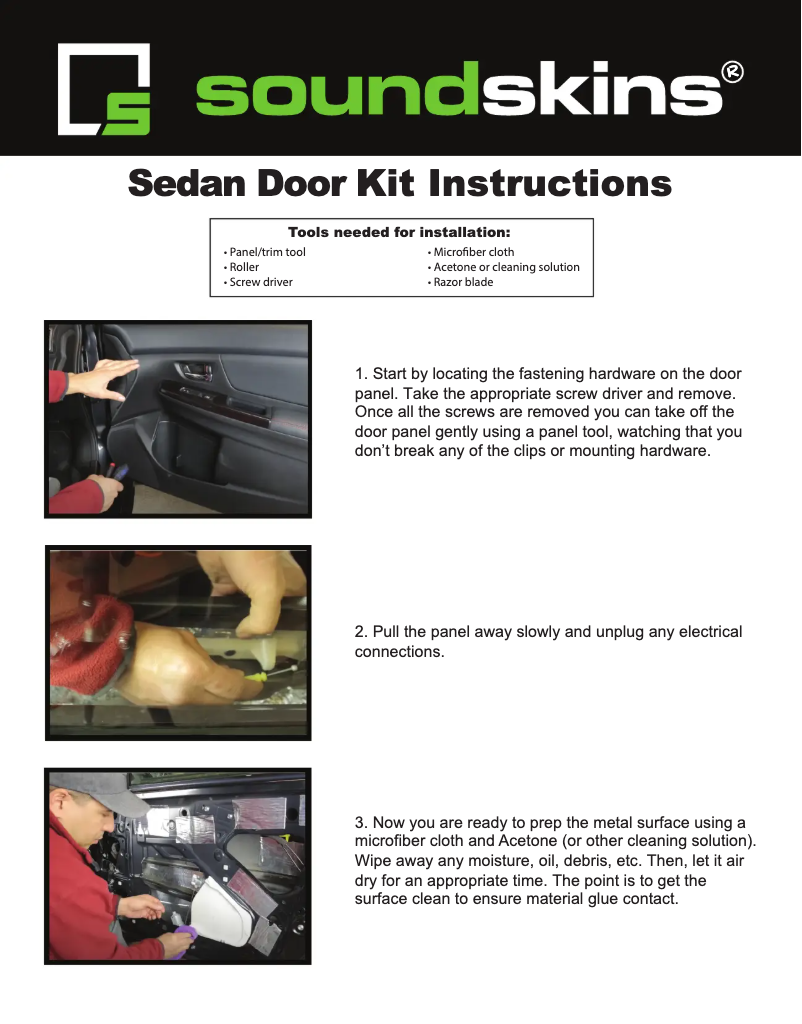 soundskins®

Sedan Door Kit Instructions

Tools needed for installation:
• Panel/trim tool
• Roller
• Screw driver
• Microfiber cloth
• Acetone or cleaning solution
• Razor blade

1. Start by locating the fastening hardware on the door panel. Take the appropriate screw driver and remove. Once all the screws are removed you can take off the door panel gently using a panel tool, watching that you don't break any of the clips or mounting hardware.

2. Pull the panel away slowly and unplug any electrical connections.

3. Now you are ready to prep the metal surface using a microfiber cloth and Acetone (or other cleaning solution). Wipe away any moisture, oil, debris, etc. Then, let it air dry for an appropriate time. The point is to get the surface clean to ensure material glue contact.