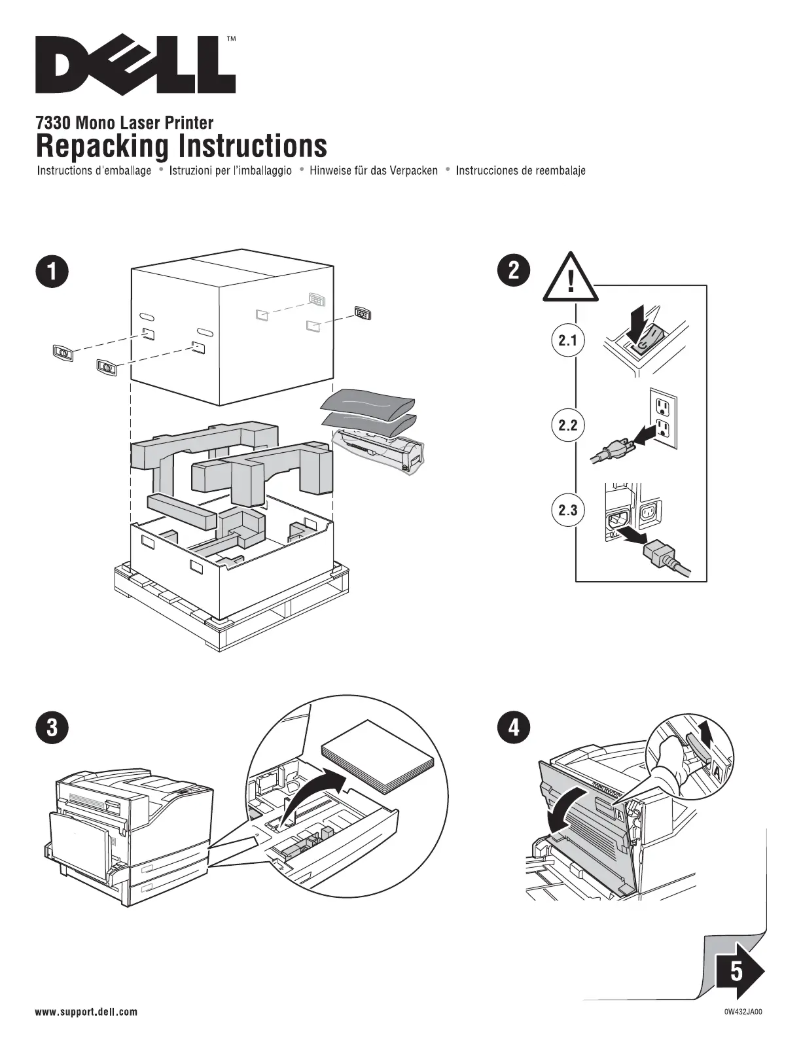 DELL™

7330 Mono Laser Printer
Repacking Instructions
Instructions d'emballage • Istruzioni per l'imballaggio • Hinweise für das Verpacken • Instrucciones de reembalaje

1

2

2.1

2.2

2.3

3

4

5

www.support.dell.com

0W432JA00