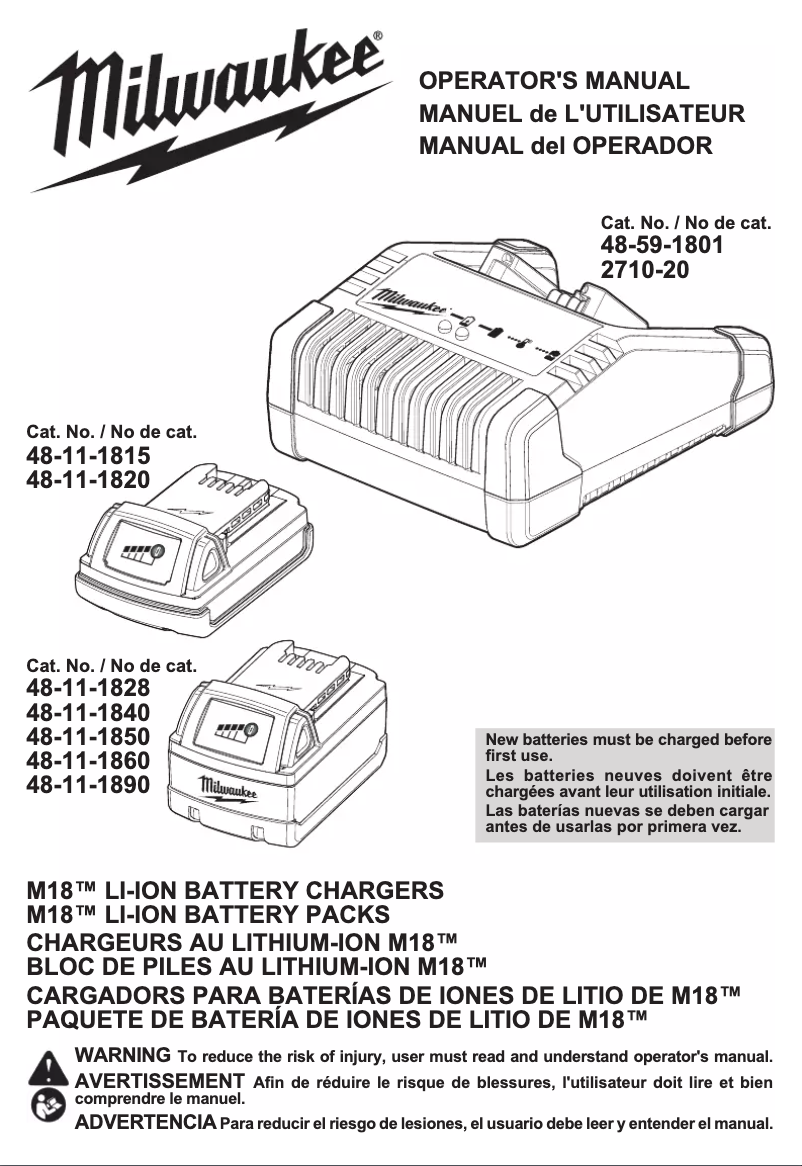 Milwaukee®

OPERATOR'S MANUAL
MANUEL de L'UTILISATEUR
MANUAL del OPERADOR

Cat. No. / No de cat.
48-59-1801
2710-20

Milwaukee

Cat. No. / No de cat.
48-11-1815
48-11-1820

Cat. No. / No de cat.
48-11-1828
48-11-1840
48-11-1850
48-11-1860
48-11-1890

Milwaukee

New batteries must be charged before first use.
Les batteries neuves doivent être chargées avant leur utilisation initiale.
Las baterías nuevas se deben cargar antes de usarlas por primera vez.

M18™ LI-ION BATTERY CHARGERS
M18™ LI-ION BATTERY PACKS
CHARGEURS AU LITHIUM-ION M18™
BLOC DE PILES AU LITHIUM-ION M18™
CARGADORS PARA BATERÍAS DE IONES DE LITIO DE M18™
PAQUETE DE BATERÍA DE IONES DE LITIO DE M18™

WARNING To reduce the risk of injury, user must read and understand operator's manual.
AVERTISSEMENT Afin de réduire le risque de blessures, l'utilisateur doit lire et bien comprendre le manuel.
ADVERTENCIA Para reducir el riesgo de lesiones, el usuario debe leer y entender el manual.