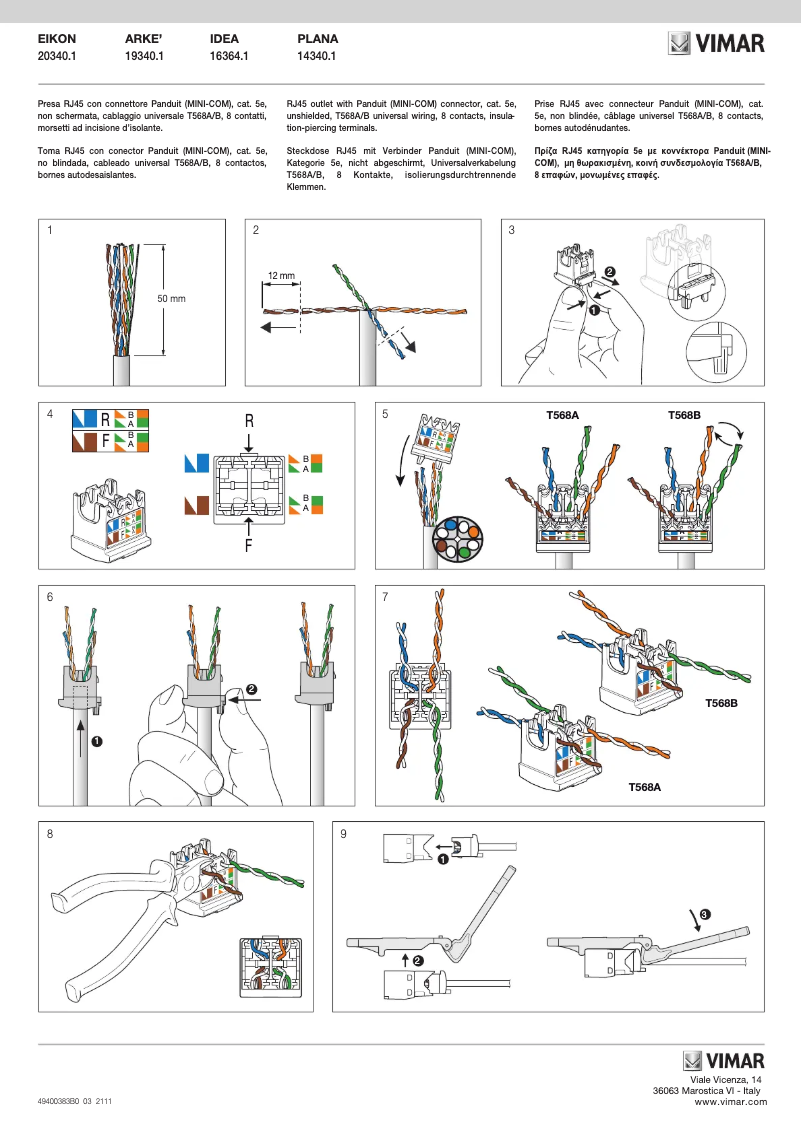 EIKON
20340.1

ARKE'
19340.1

IDEA
16364.1

PLANA
14340.1

VIMAR

Presa RJ45 con connettore Panduit (MINI-COM), cat. 5e, non schermata, cablaggio universale T568A/B, 8 contatti, morsetti ad incisione d'isolante.

Toma RJ45 con conector Panduit (MINI-COM), cat. 5e, no blindada, cableado universal T568A/B, 8 contactos, bornes autodesaislantes.

RJ45 outlet with Panduit (MINI-COM) connector, cat. 5e, unshielded, T568A/B universal wiring, 8 contacts, insulation-piercing terminals.

Steckdose RJ45 mit Verbinder Panduit (MINI-COM), Kategorie 5e, nicht abgeschirmt, Universalverkabelung T568A/B, 8 Kontakte, isolierungsdurchtrennende Klemmen.

Prise RJ45 avec connecteur Panduit (MINI-COM), cat. 5e, non blindée, câblage universel T568A/B, 8 contacts, bornes autodénudantes.

Πρίζα RJ45 κατηγορία 5e με κοννέκτορα Panduit (MINI-COM), μη θωρακισμένη, κοινή συνδεσμολογία T568A/B, 8 επαφών, μονωμένες επαφές.

1
50 mm

2
12 mm

3
2
1

4
R
B
A
F
B
A
R
B
A
B
A
F

5
T568A
T568B

6
1
2

7
T568B
T568A

8

9
1
2
3

VIMAR
Viale Vicenza, 14
36063 Marostica VI - Italy
www.vimar.com
49400383B0 03 2111