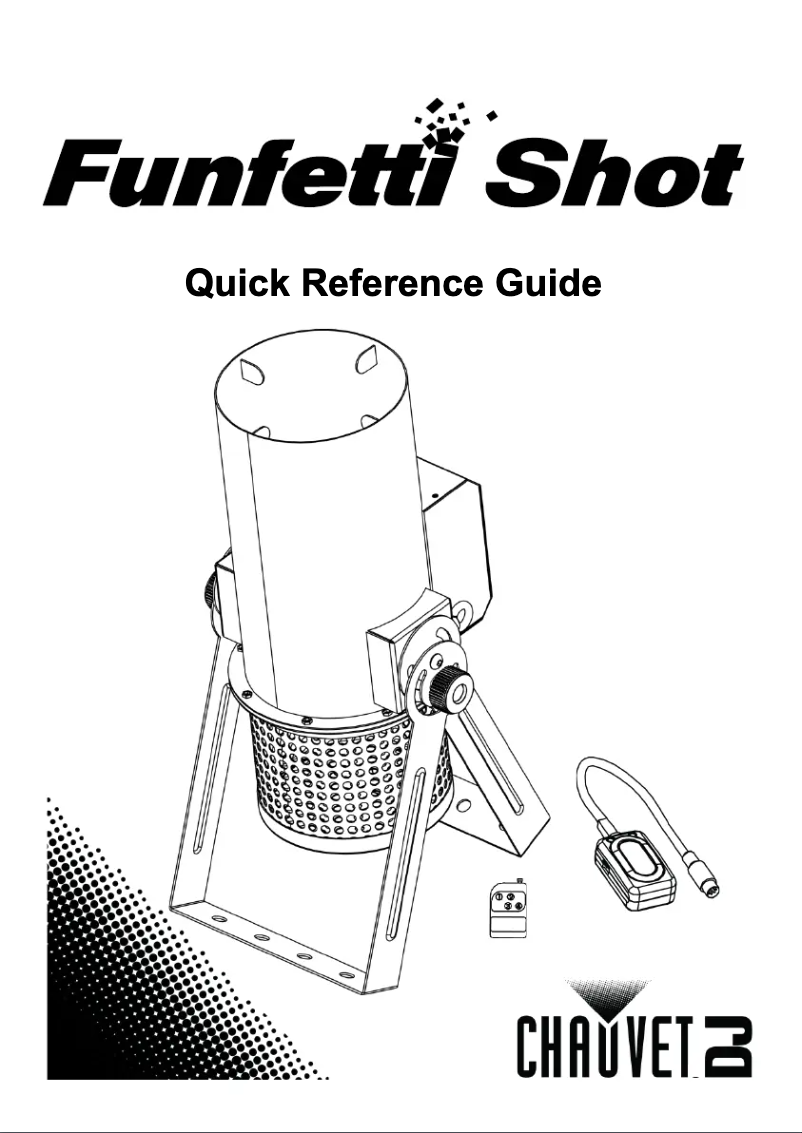 Funfetti Shot

Quick Reference Guide

CHAUVET DJ