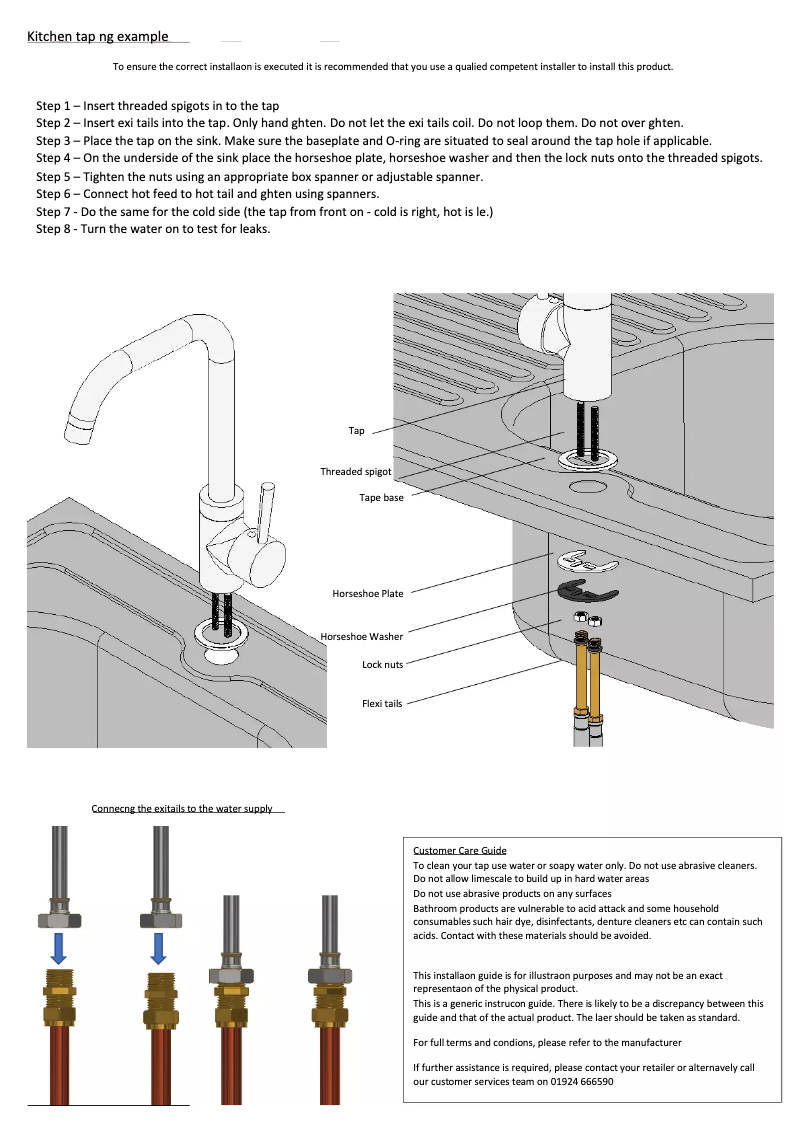 Kitchen tap ng example

To ensure the correct installaon is executed it is recommended that you use a qualied competent installer to install this product.

Step 1 – Insert threaded spigots in to the tap
Step 2 – Insert exi tails into the tap. Only hand ghten. Do not let the exi tails coil. Do not loop them. Do not over ghten.
Step 3 – Place the tap on the sink. Make sure the baseplate and O-ring are situated to seal around the tap hole if applicable.
Step 4 – On the underside of the sink place the horseshoe plate, horseshoe washer and then the lock nuts onto the threaded spigots.
Step 5 – Tighten the nuts using an appropriate box spanner or adjustable spanner.
Step 6 – Connect hot feed to hot tail and ghten using spanners.
Step 7 - Do the same for the cold side (the tap from front on - cold is right, hot is le.)
Step 8 - Turn the water on to test for leaks.

Tap
Threaded spigot
Tape base
Horseshoe Plate
Horseshoe Washer
Lock nuts
Flexi tails

Connecng the exitails to the water supply

Customer Care Guide
To clean your tap use water or soapy water only. Do not use abrasive cleaners.
Do not allow limescale to build up in hard water areas
Do not use abrasive products on any surfaces
Bathroom products are vulnerable to acid attack and some household consumables such hair dye, disinfectants, denture cleaners etc can contain such acids. Contact with these materials should be avoided.

This installaon guide is for illustraon purposes and may not be an exact representaon of the physical product.
This is a generic instrucon guide. There is likely to be a discrepancy between this guide and that of the actual product. The laer should be taken as standard.

For full terms and condions, please refer to the manufacturer

If further assistance is required, please contact your retailer or alternavely call our customer services team on 01924 666590