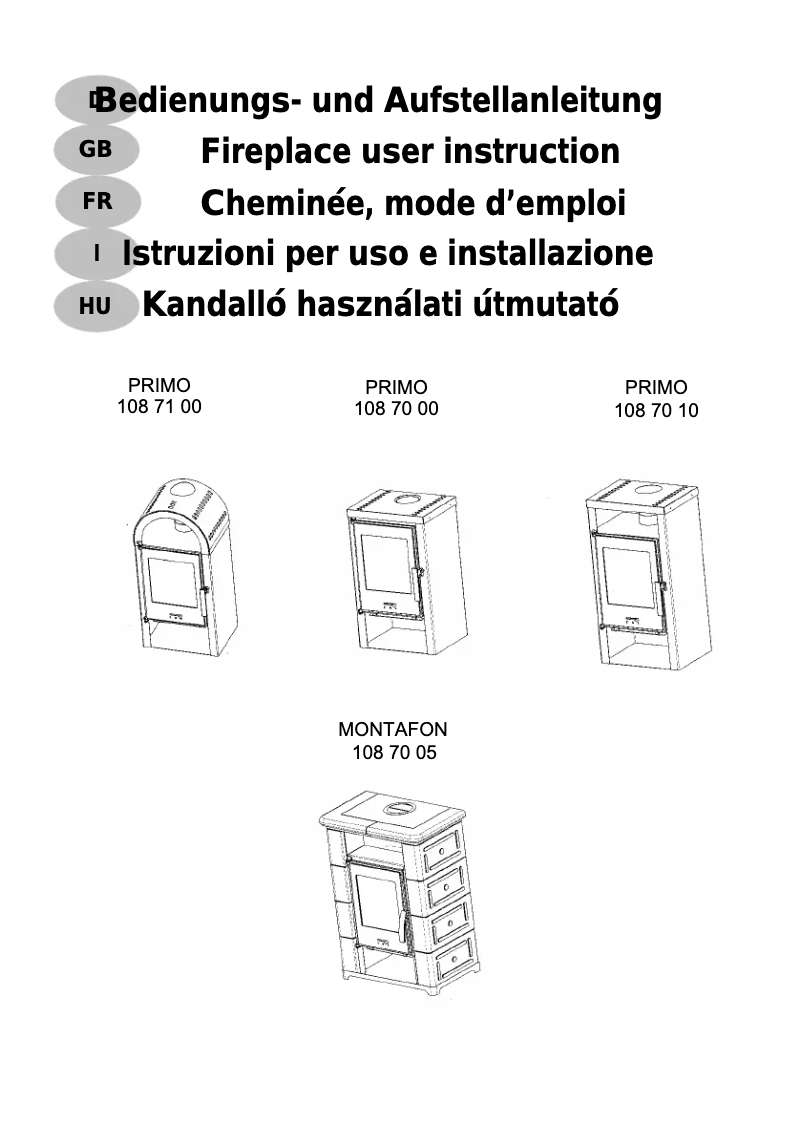 D Bedienungs- und Aufstellanleitung

GB Fireplace user instruction

FR Cheminée, mode d'emploi

I Istruzioni per uso e installazione

HU Kandalló használati útmutató

PRIMO
108 71 00

PRIMO
108 70 00

PRIMO
108 70 10

MONTAFON
108 70 05