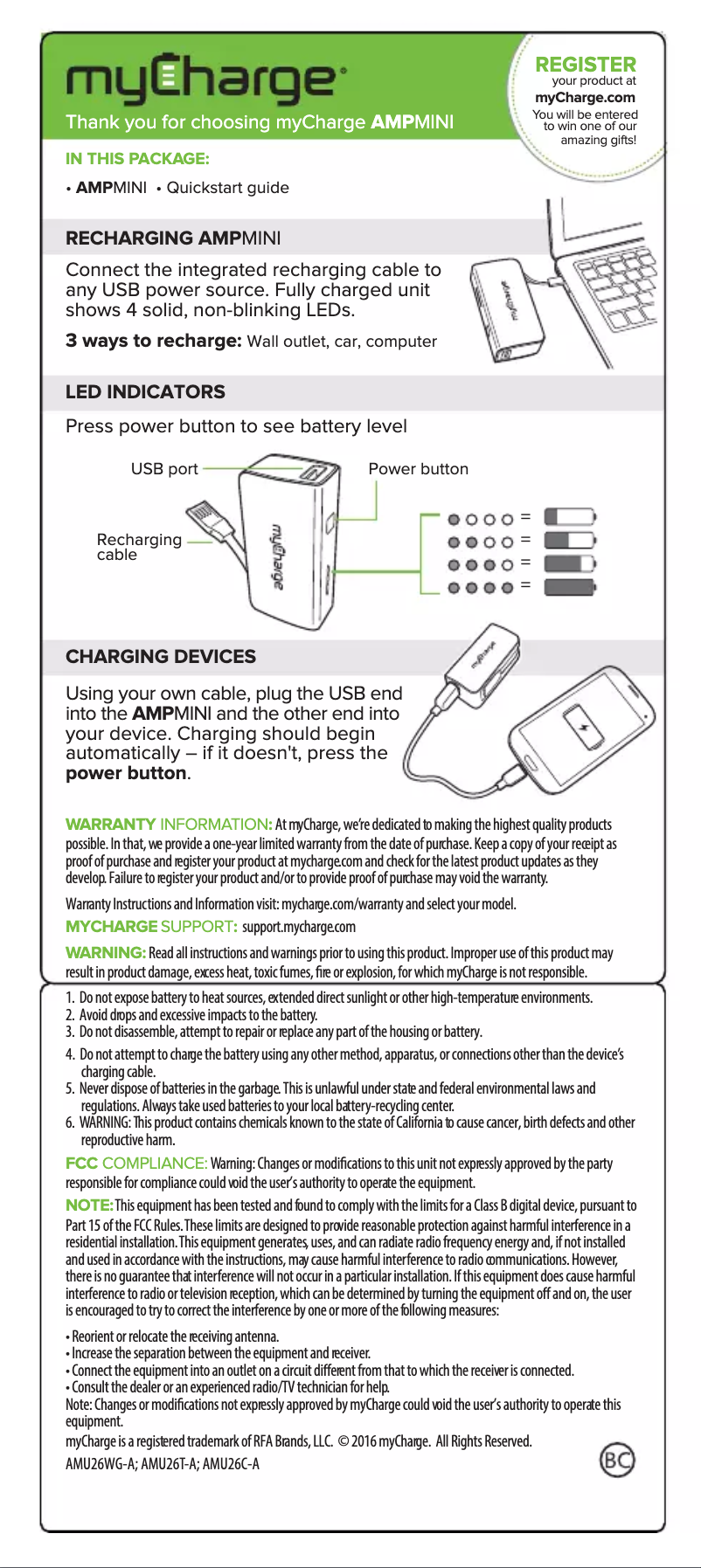 myCharge®

Thank you for choosing myCharge AMPMINI

REGISTER your product at myCharge.com You will be entered to win one of our amazing gifts!

IN THIS PACKAGE:

• AMPMINI • Quickstart guide

RECHARGING AMPMINI

Connect the integrated recharging cable to any USB power source. Fully charged unit shows 4 solid, non-blinking LEDs.

3 ways to recharge: Wall outlet, car, computer

myCharge

LED INDICATORS

Press power button to see battery level

USB port

Power button

Recharging cable

myCharge

=
=
=
=

CHARGING DEVICES

Using your own cable, plug the USB end into the AMPMINI and the other end into your device. Charging should begin automatically – if it doesn't, press the power button.

myCharge

WARRANTY INFORMATION: At myCharge, we're dedicated to making the highest quality products possible. In that, we provide a one-year limited warranty from the date of purchase. Keep a copy of your receipt as proof of purchase and register your product at mycharge.com and check for the latest product updates as they develop. Failure to register your product and/or to provide proof of purchase may void the warranty.

Warranty Instructions and Information visit: mycharge.com/warranty and select your model.

MYCHARGE SUPPORT: support.mycharge.com

WARNING: Read all instructions and warnings prior to using this product. Improper use of this product may result in product damage, excess heat, toxic fumes, fire or explosion, for which myCharge is not responsible.

1. Do not expose battery to heat sources, extended direct sunlight or other high-temperature environments.
2. Avoid drops and excessive impacts to the battery.
3. Do not disassemble, attempt to repair or replace any part of the housing or battery.
4. Do not attempt to charge the battery using any other method, apparatus, or connections other than the device's charging cable.
5. Never dispose of batteries in the garbage. This is unlawful under state and federal environmental laws and regulations. Always take used batteries to your local battery-recycling center.
6. WARNING: This product contains chemicals known to the state of California to cause cancer, birth defects and other reproductive harm.

FCC COMPLIANCE: Warning: Changes or modifications to this unit not expressly approved by the party responsible for compliance could void the user's authority to operate the equipment.

NOTE: This equipment has been tested and found to comply with the limits for a Class B digital device, pursuant to Part 15 of the FCC Rules. These limits are designed to provide reasonable protection against harmful interference in a residential installation. This equipment generates, uses, and can radiate radio frequency energy and, if not installed and used in accordance with the instructions, may cause harmful interference to radio communications. However, there is no guarantee that interference will not occur in a particular installation. If this equipment does cause harmful interference to radio or television reception, which can be determined by turning the equipment off and on, the user is encouraged to try to correct the interference by one or more of the following measures:

• Reorient or relocate the receiving antenna.
• Increase the separation between the equipment and receiver.
• Connect the equipment into an outlet on a circuit different from that to which the receiver is connected.
• Consult the dealer or an experienced radio/TV technician for help.
Note: Changes or modifications not expressly approved by myCharge could void the user's authority to operate this equipment.

myCharge is a registered trademark of RFA Brands, LLC. © 2016 myCharge. All Rights Reserved.

AMU26WG-A; AMU26T-A; AMU26C-A

BC