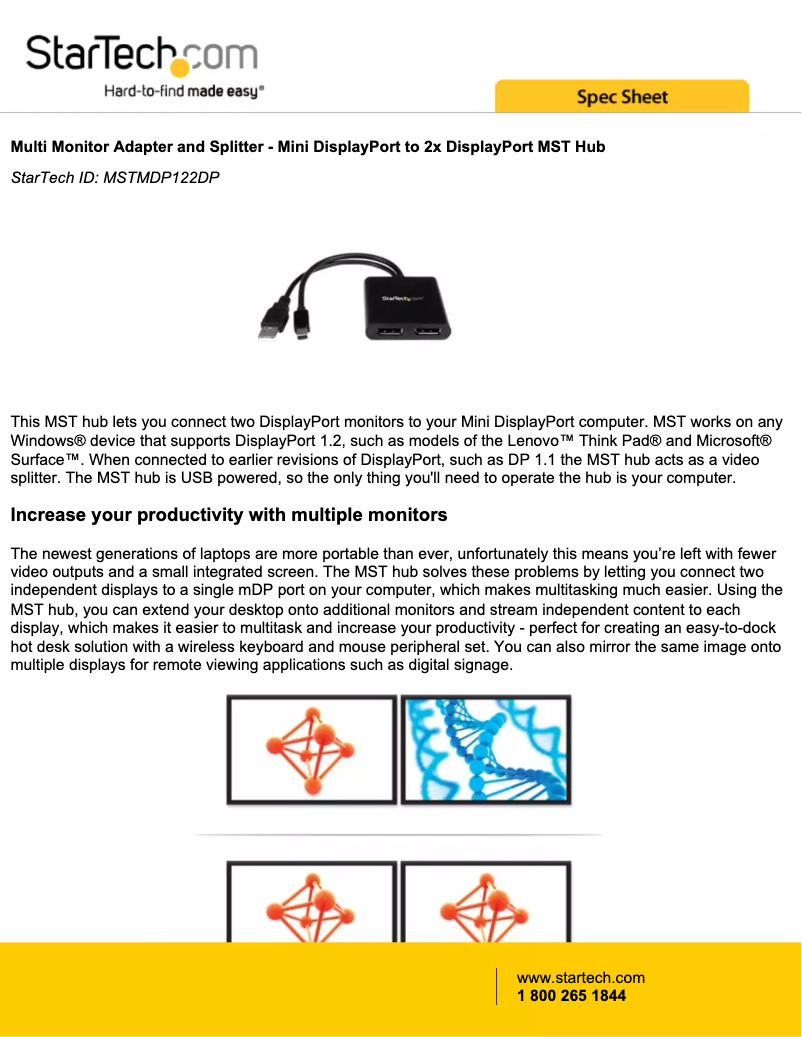 StarTech.com
Hard-to-find made easy®

Spec Sheet

Multi Monitor Adapter and Splitter - Mini DisplayPort to 2x DisplayPort MST Hub

StarTech ID: MSTMDP122DP

StarTech.com

This MST hub lets you connect two DisplayPort monitors to your Mini DisplayPort computer. MST works on any Windows® device that supports DisplayPort 1.2, such as models of the Lenovo™ Think Pad® and Microsoft® Surface™. When connected to earlier revisions of DisplayPort, such as DP 1.1 the MST hub acts as a video splitter. The MST hub is USB powered, so the only thing you'll need to operate the hub is your computer.

Increase your productivity with multiple monitors

The newest generations of laptops are more portable than ever, unfortunately this means you're left with fewer video outputs and a small integrated screen. The MST hub solves these problems by letting you connect two independent displays to a single mDP port on your computer, which makes multitasking much easier. Using the MST hub, you can extend your desktop onto additional monitors and stream independent content to each display, which makes it easier to multitask and increase your productivity - perfect for creating an easy-to-dock hot desk solution with a wireless keyboard and mouse peripheral set. You can also mirror the same image onto multiple displays for remote viewing applications such as digital signage.

www.startech.com
1 800 265 1844