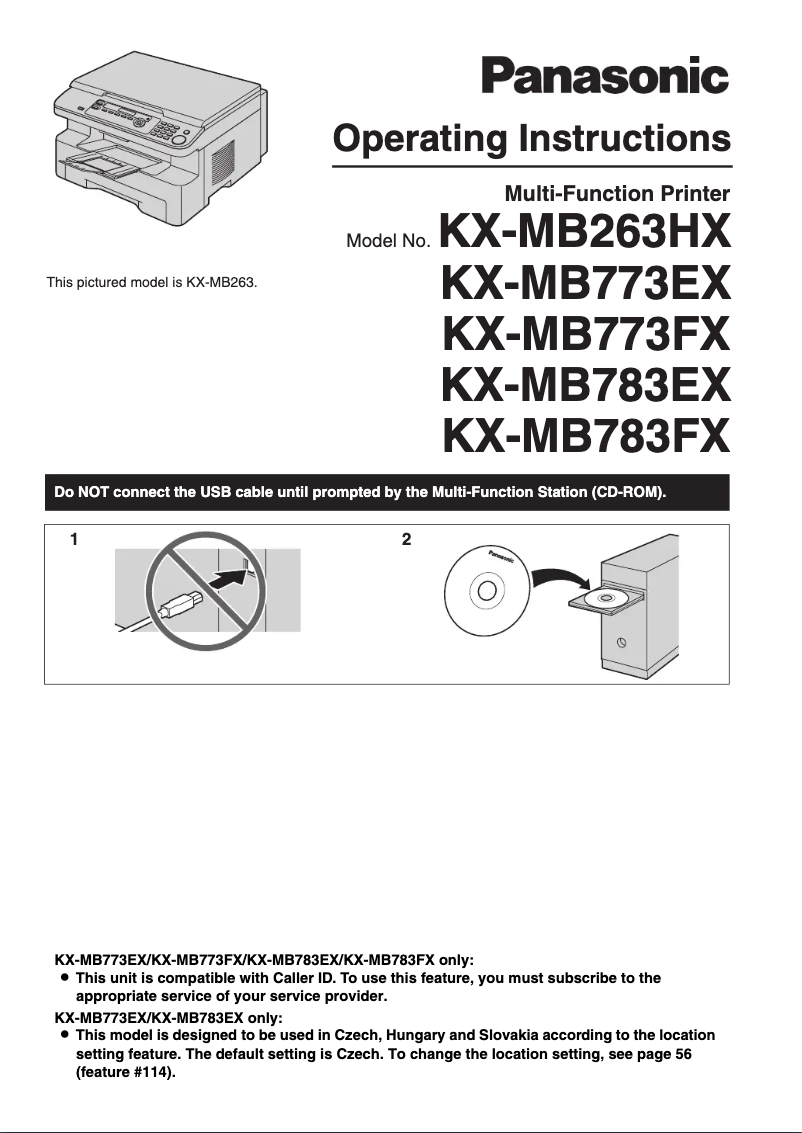 Panasonic

Operating Instructions

Multi-Function Printer

Model No. KX-MB263HX
KX-MB773EX
KX-MB773FX
KX-MB783EX
KX-MB783FX

This pictured model is KX-MB263.

Do NOT connect the USB cable until prompted by the Multi-Function Station (CD-ROM).

1

2

Panasonic

KX-MB773EX/KX-MB773FX/KX-MB783EX/KX-MB783FX only:
● This unit is compatible with Caller ID. To use this feature, you must subscribe to the appropriate service of your service provider.
KX-MB773EX/KX-MB783EX only:
● This model is designed to be used in Czech, Hungary and Slovakia according to the location setting feature. The default setting is Czech. To change the location setting, see page 56 (feature #114).